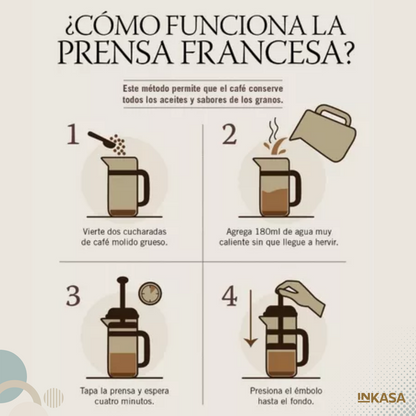 ¿CÓMO FUNCIONA LA PRENSA FRANCESA?

Este método permite que el café conserve todos los aceites y sabores de los granos.

1

Vierte dos cucharadas de café molido grueso.

2

Agrega 180ml de agua muy caliente sin que llegue a hervir.

3

Tapa la prensa y espera cuatro minutos.

4

Presiona el émbolo hasta el fondo.

INKASA