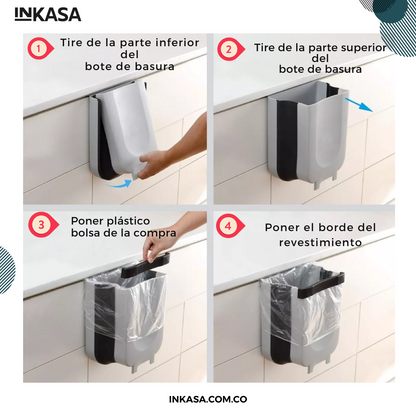 INKASA

1 Tire de la parte inferior del bote de basura

2 Tire de la parte superior del bote de basura

3 Poner plástico bolsa de la compra

4 Poner el borde del revestimiento

INKASA.COM.CO