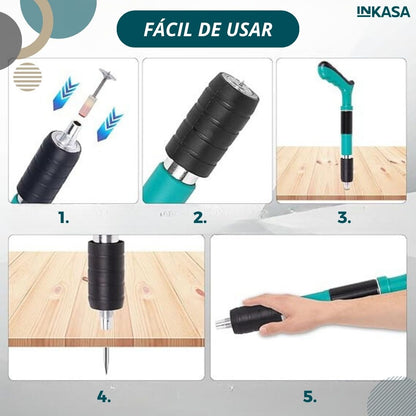 INKASA

FÁCIL DE USAR

1.

2.

3.

4.

5.