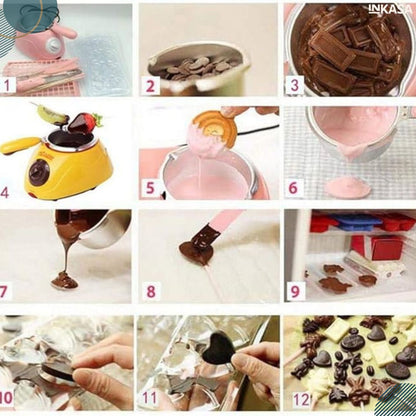 INKASA

1

2

3

4

5

6

7

8

9

10

11

12