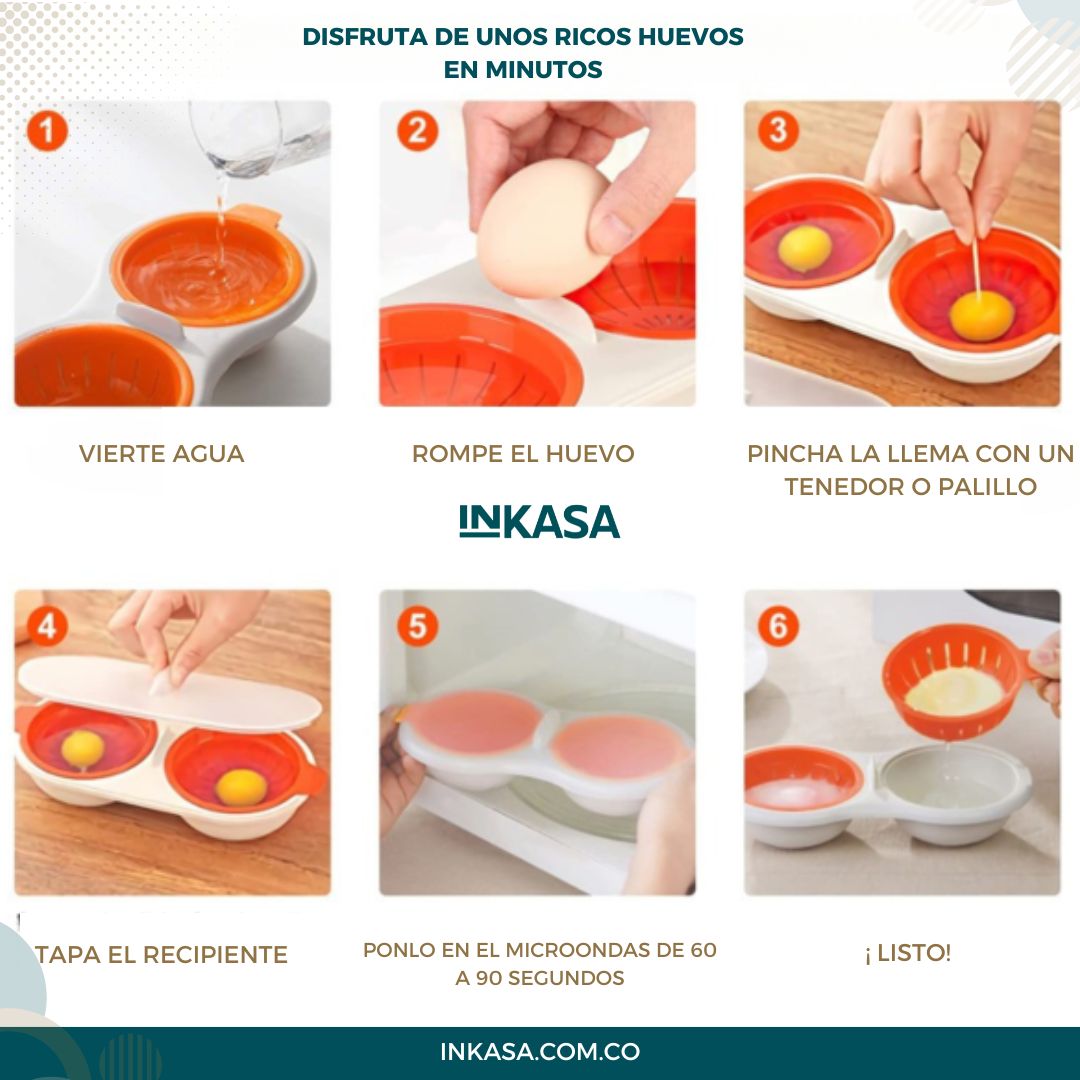 DISFRUTA DE UNOS RICOS HUEVOS EN MINUTOS

1

2

3

VIERTE AGUA

ROMPE EL HUEVO

PINCHA LA LLEMA CON UN TENEDOR O PALILLO

INKASA

4

5

6

TAPA EL RECIPIENTE

PONLO EN EL MICROONDAS DE 60 A 90 SEGUNDOS

¡ LISTO!

INKASA.COM.CO