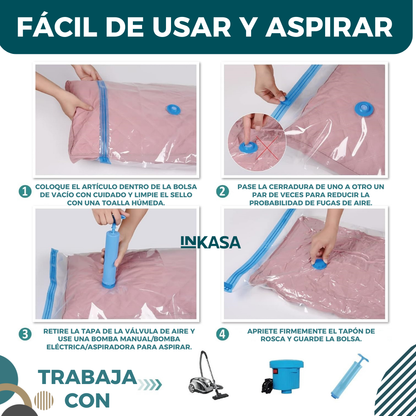 FÁCIL DE USAR Y ASPIRAR

1 COLOQUE EL ARTÍCULO DENTRO DE LA BOLSA DE VACÍO CON CUIDADO Y LIMPIE EL SELLO CON UNA TOALLA HÚMEDA.

2 PASE LA CERRADURA DE UNO A OTRO UN PAR DE VECES PARA REDUCIR LA PROBABILIDAD DE FUGAS DE AIRE.

INKASA

3 RETIRE LA TAPA DE LA VÁLVULA DE AIRE Y USE UNA BOMBA MANUAL/BOMBA ELÉCTRICA/ASPIRADORA PARA ASPIRAR.

4 APRIETE FIRMEMENTE EL TAPÓN DE ROSCA Y GUARDE LA BOLSA.

TRABAJA CON