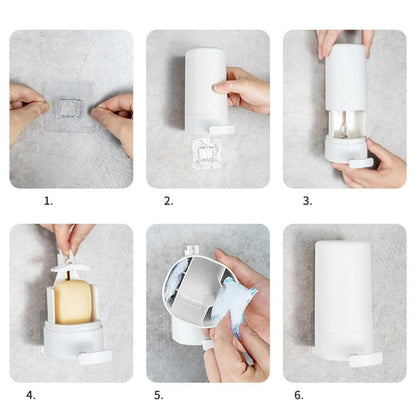 1.

2.

3.

4.

5.

6.