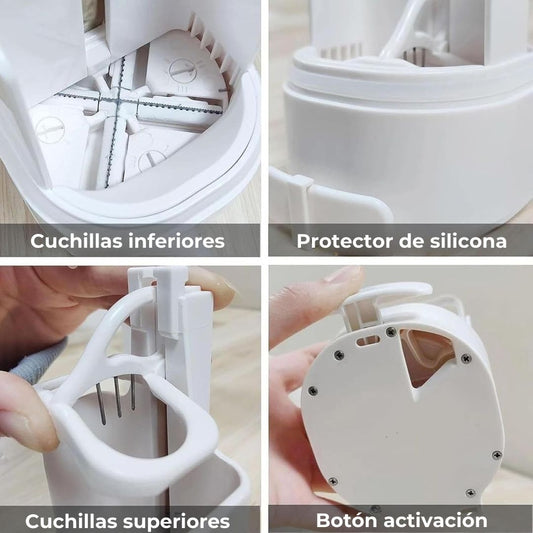 Cuchillas inferiores

Protector de silicona

Cuchillas superiores

Botón activación