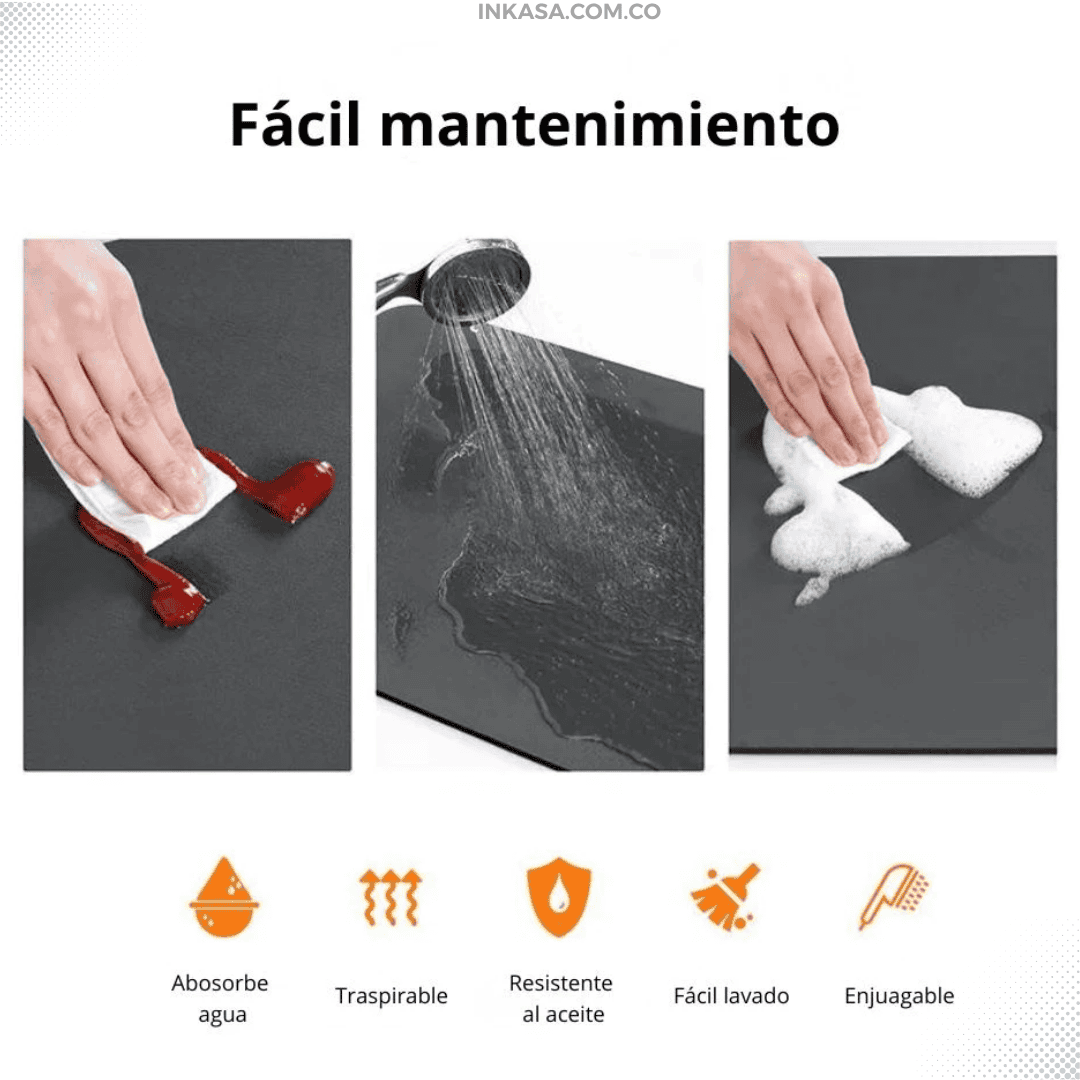 INKASA.COM.CO

Fácil mantenimiento

Abosorbe agua

Traspirable

Resistente al aceite

Fácil lavado

Enjuagable