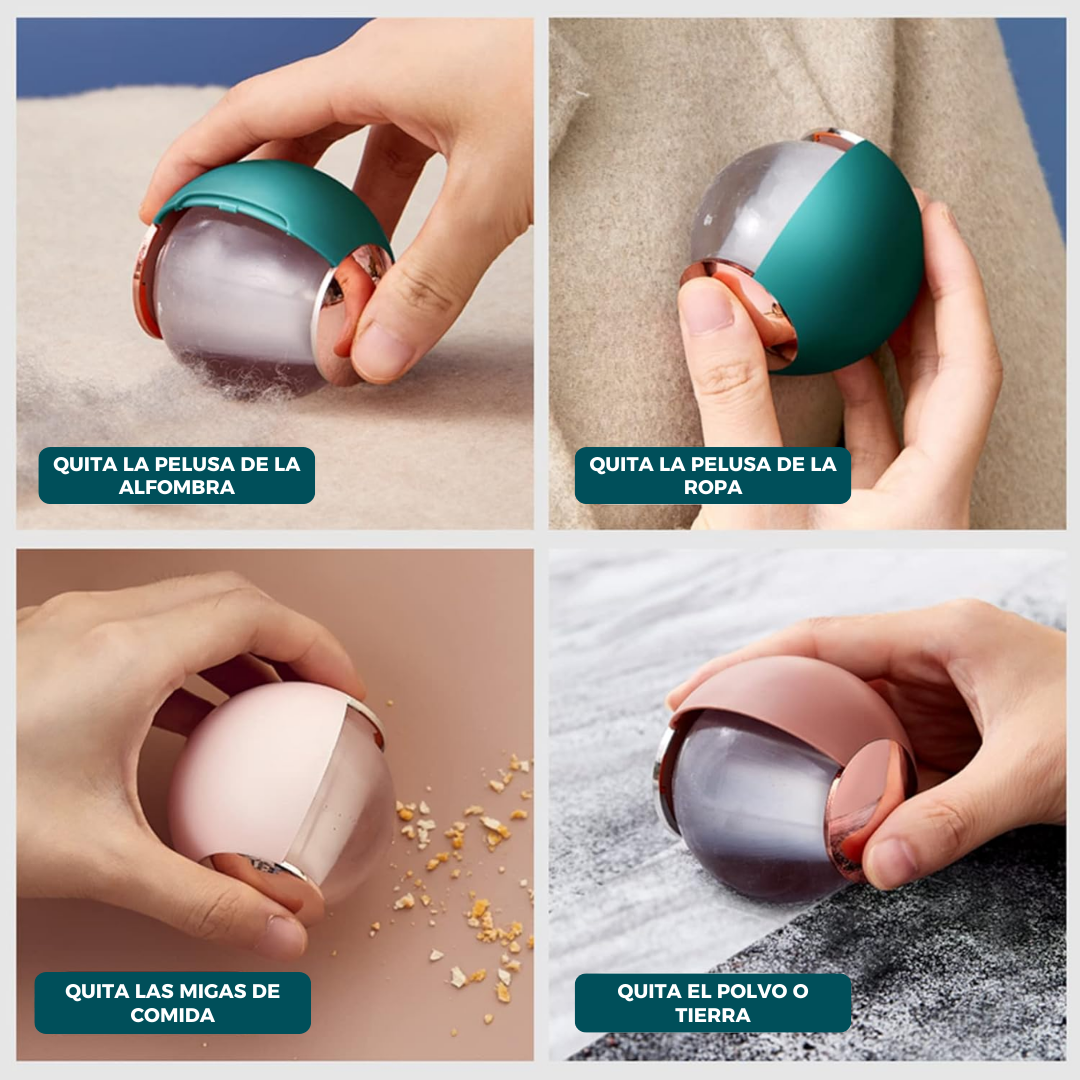 QUITA LA PELUSA DE LA ALFOMBRA

QUITA LA PELUSA DE LA ROPA

QUITA LAS MIGAS DE COMIDA

QUITA EL POLVO O TIERRA