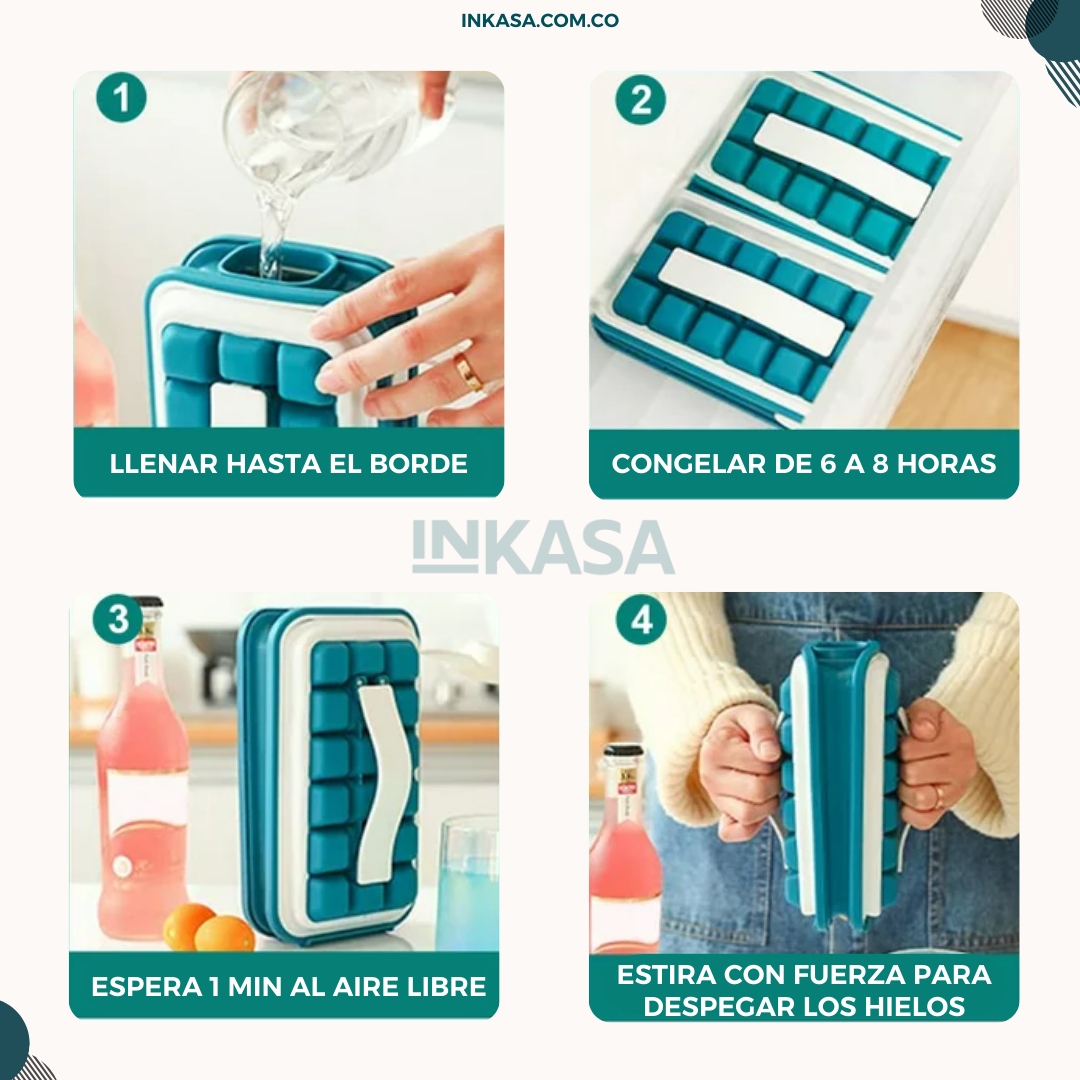 INKASA.COM.CO

1

LLENAR HASTA EL BORDE

2

CONGELAR DE 6 A 8 HORAS

INKASA

3

ESPERA 1 MIN AL AIRE LIBRE

4

ESTIRA CON FUERZA PARA DESPEGAR LOS HIELOS