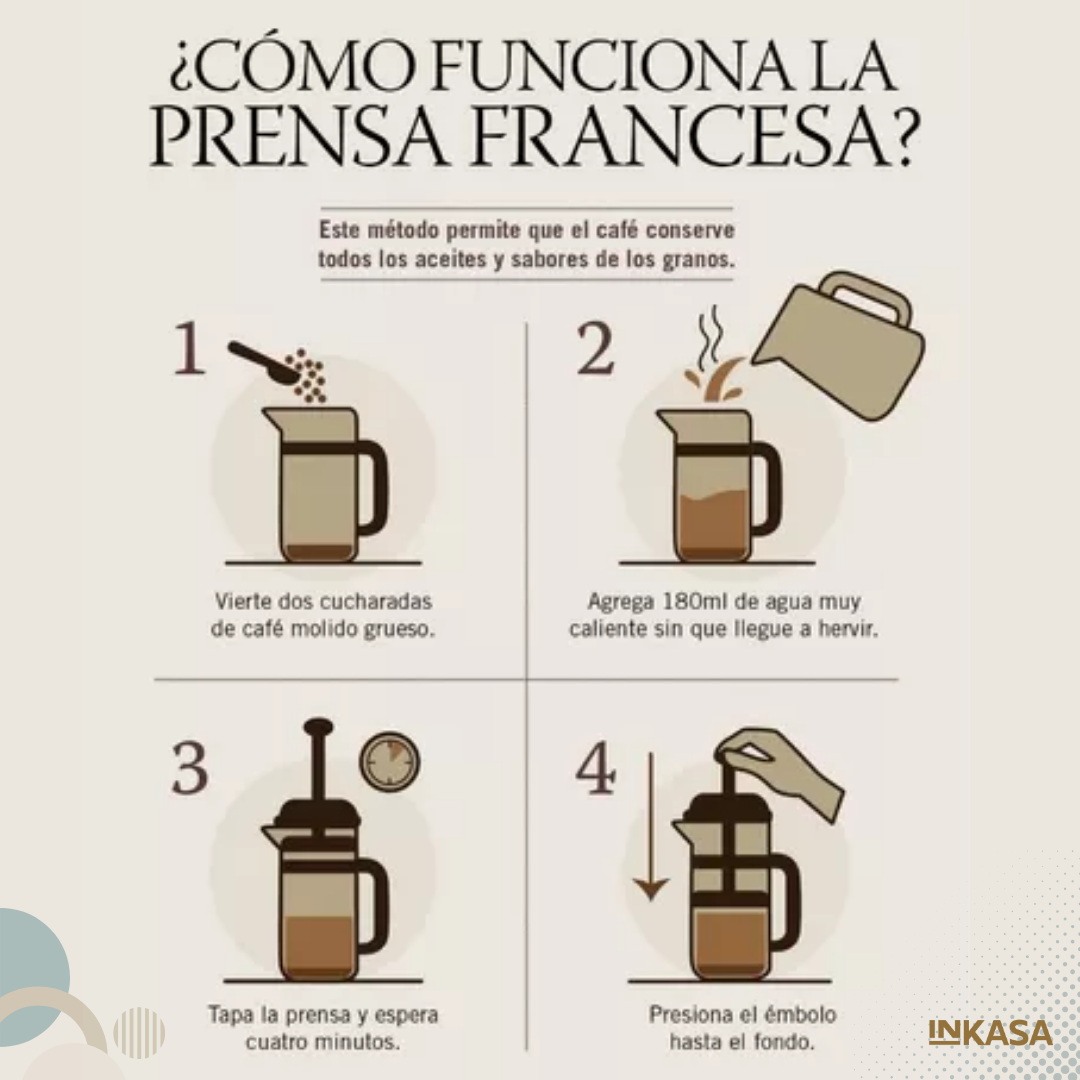 ¿CÓMO FUNCIONA LA PRENSA FRANCESA?

Este método permite que el café conserve todos los aceites y sabores de los granos.

1

Vierte dos cucharadas de café molido grueso.

2

Agrega 180ml de agua muy caliente sin que llegue a hervir.

3

Tapa la prensa y espera cuatro minutos.

4

Presiona el émbolo hasta el fondo.

INKASA