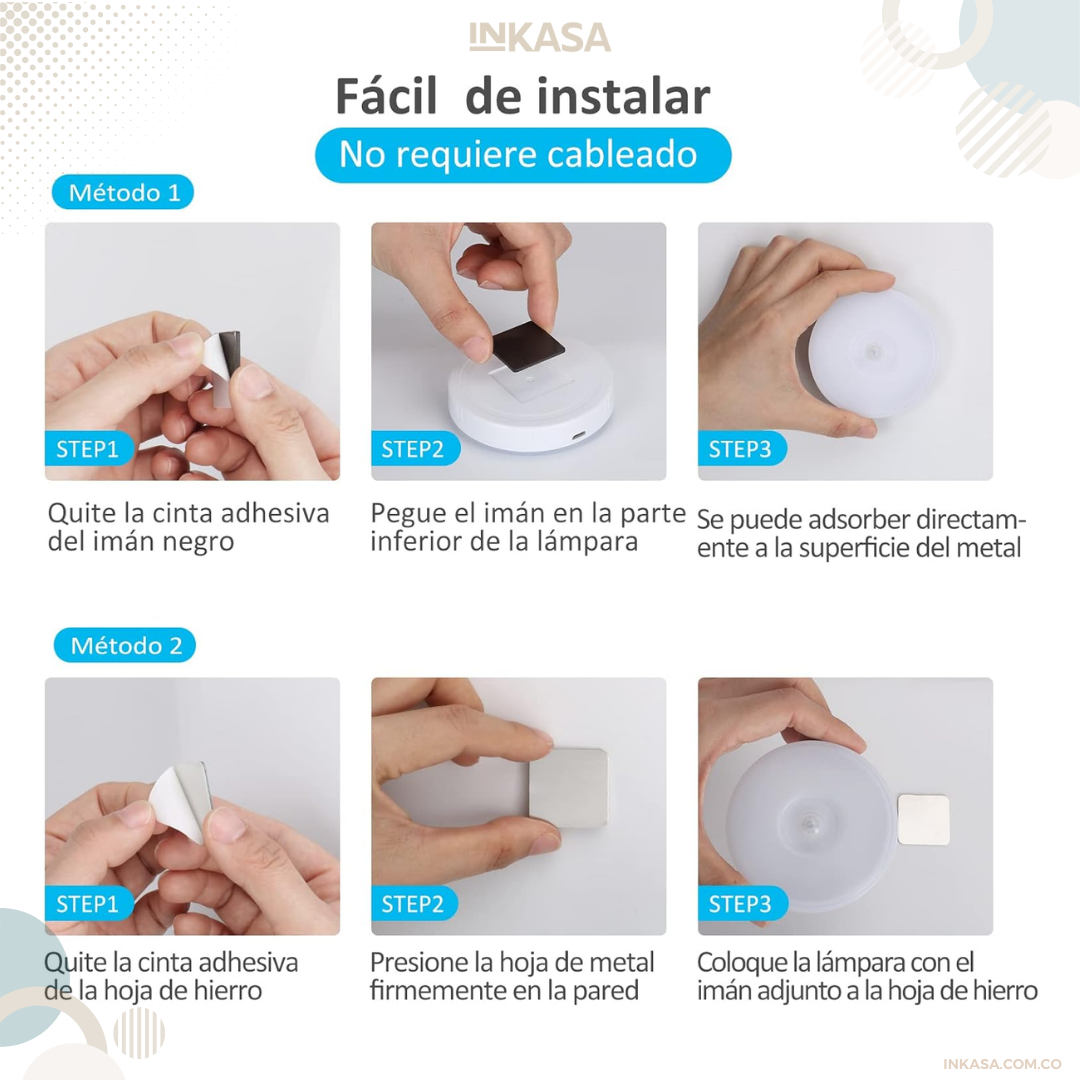 INKASA

Fácil de instalar

No requiere cableado

Método 1

STEP1

Quite la cinta adhesiva del imán negro

STEP2

Pegue el imán en la parte inferior de la lámpara

STEP3

Se puede adsorber directamente a la superficie del metal

Método 2

STEP1

Quite la cinta adhesiva de la hoja de hierro

STEP2

Presione la hoja de metal firmemente en la pared

STEP3

Coloque la lámpara con el imán adjunto a la hoja de hierro

INKASA.COM.CO