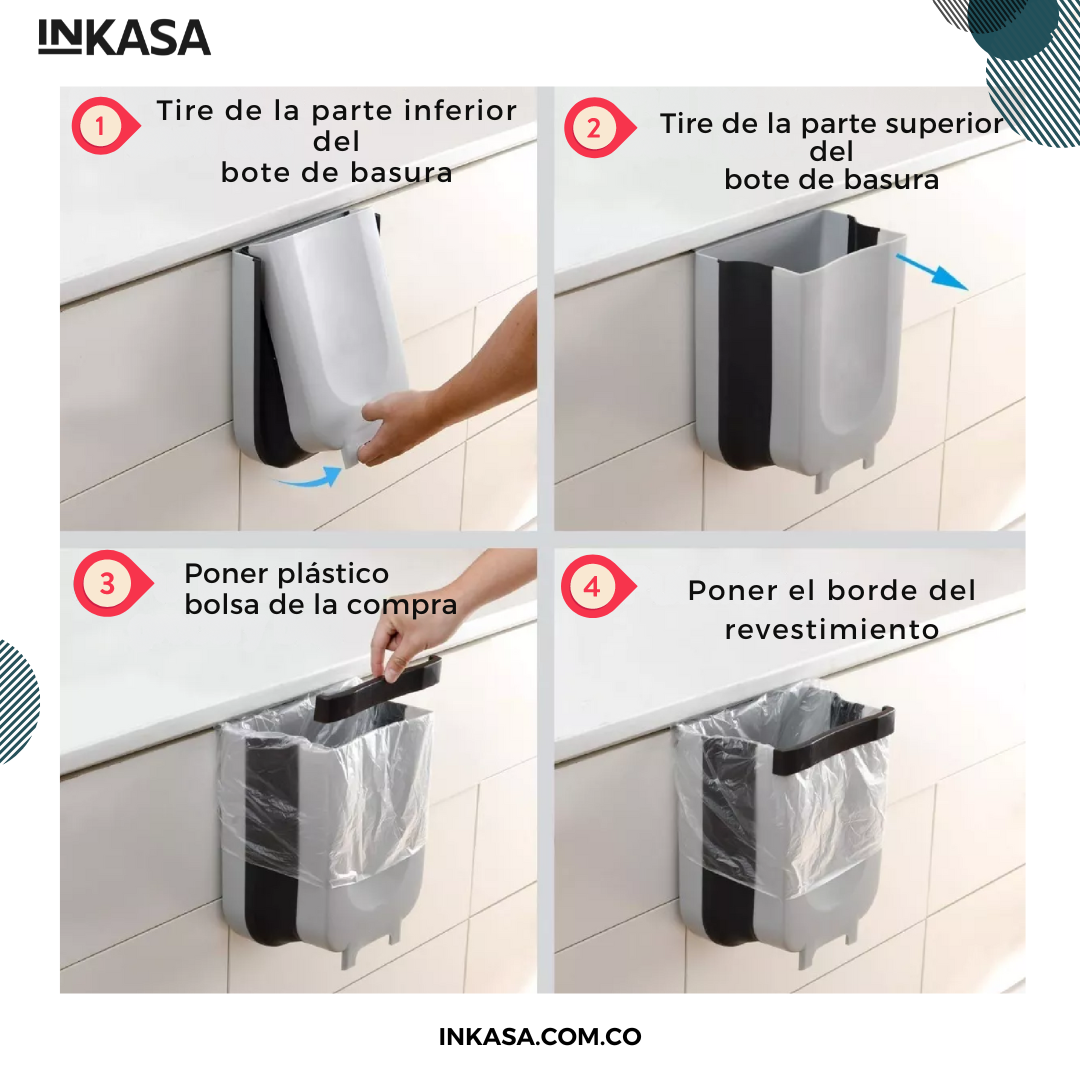 INKASA

1 Tire de la parte inferior del bote de basura

2 Tire de la parte superior del bote de basura

3 Poner plástico bolsa de la compra

4 Poner el borde del revestimiento

INKASA.COM.CO