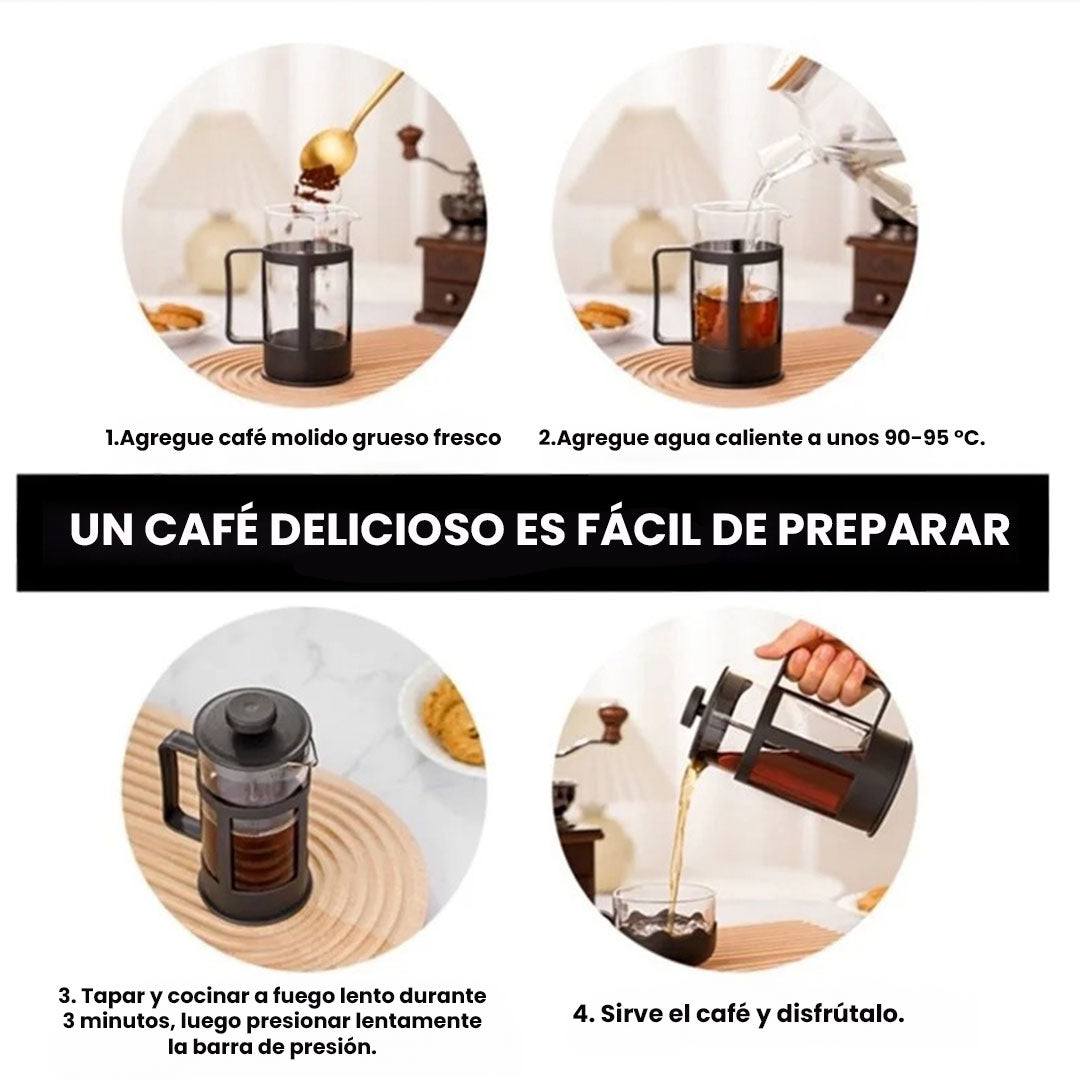 1.Agregue café molido grueso fresco

2.Agregue agua caliente a unos 90-95 °C.

UN CAFÉ DELICIOSO ES FÁCIL DE PREPARAR

3. Tapar y cocinar a fuego lento durante 3 minutos, luego presionar lentamente la barra de presión.

4. Sirve el café y disfrútalo.