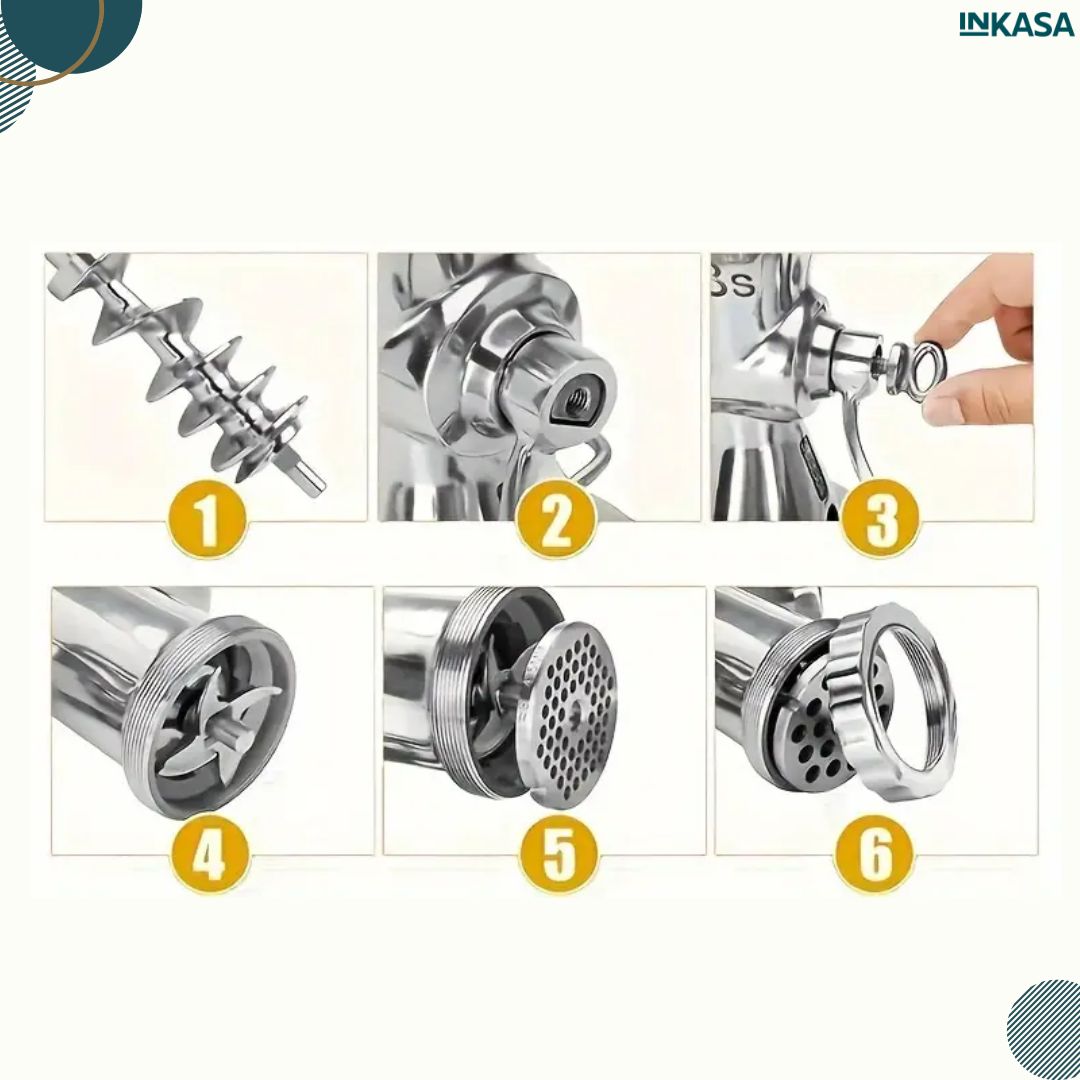 INKASA

1

2

3

4

5

6