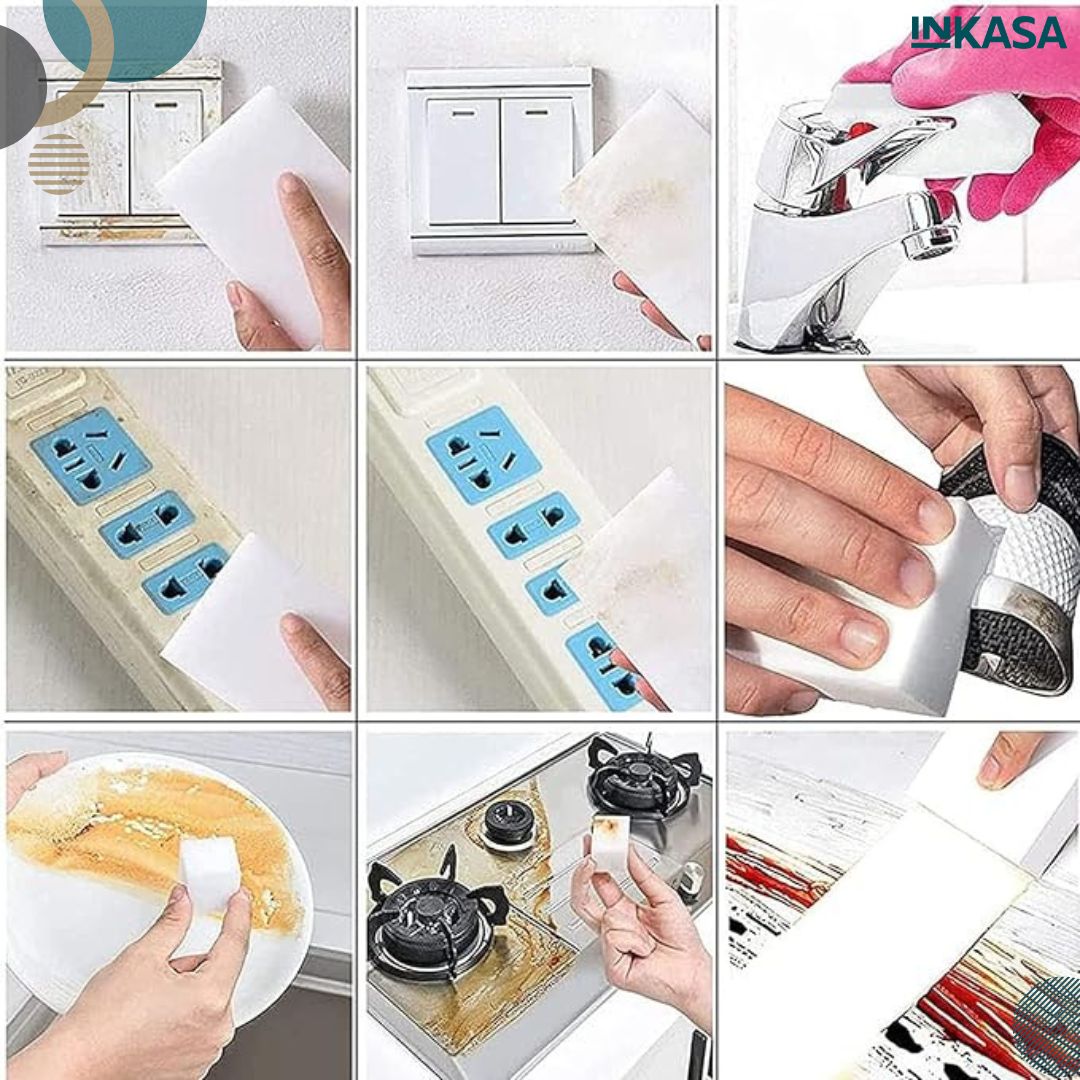 INKASA