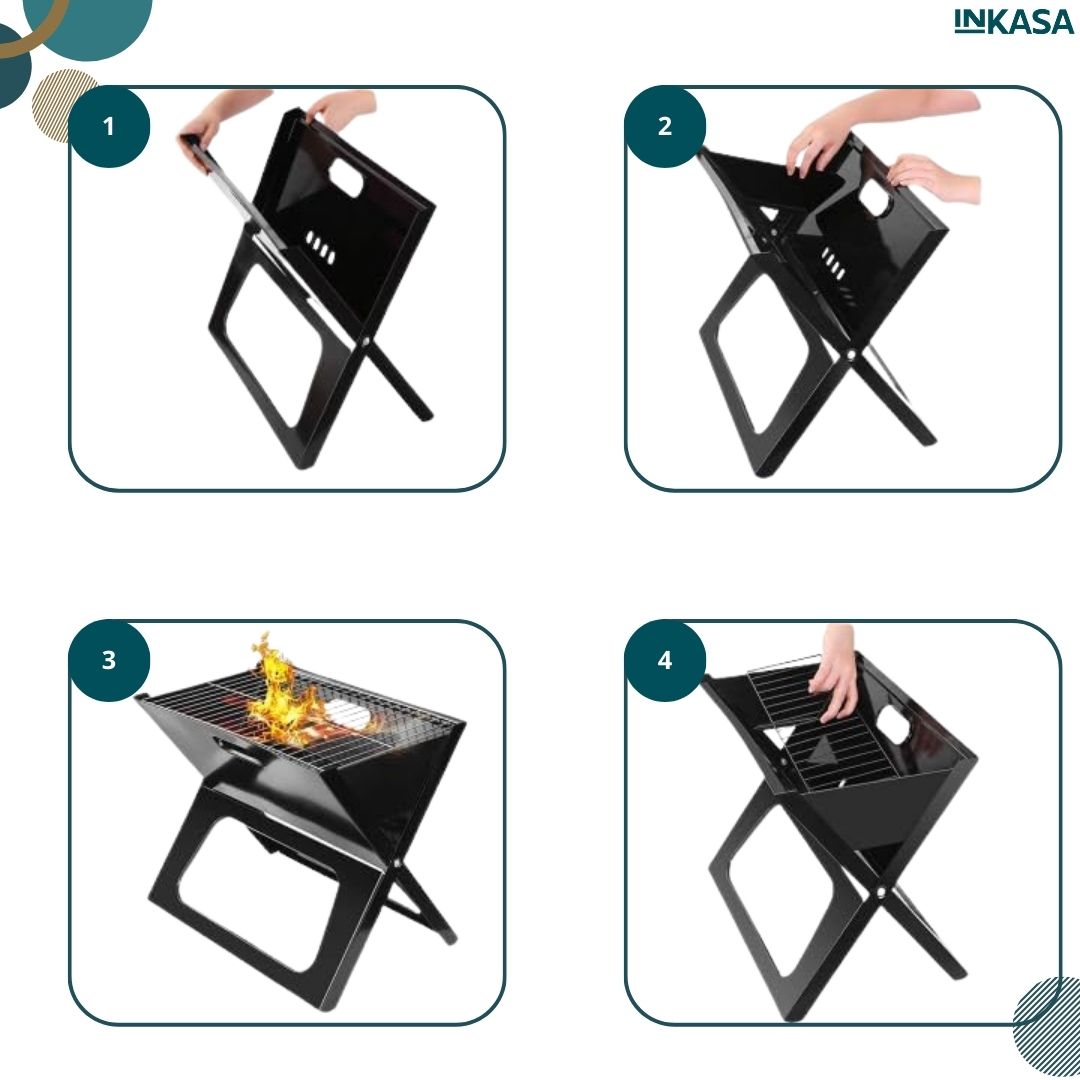 INKASA

1

2

3

4