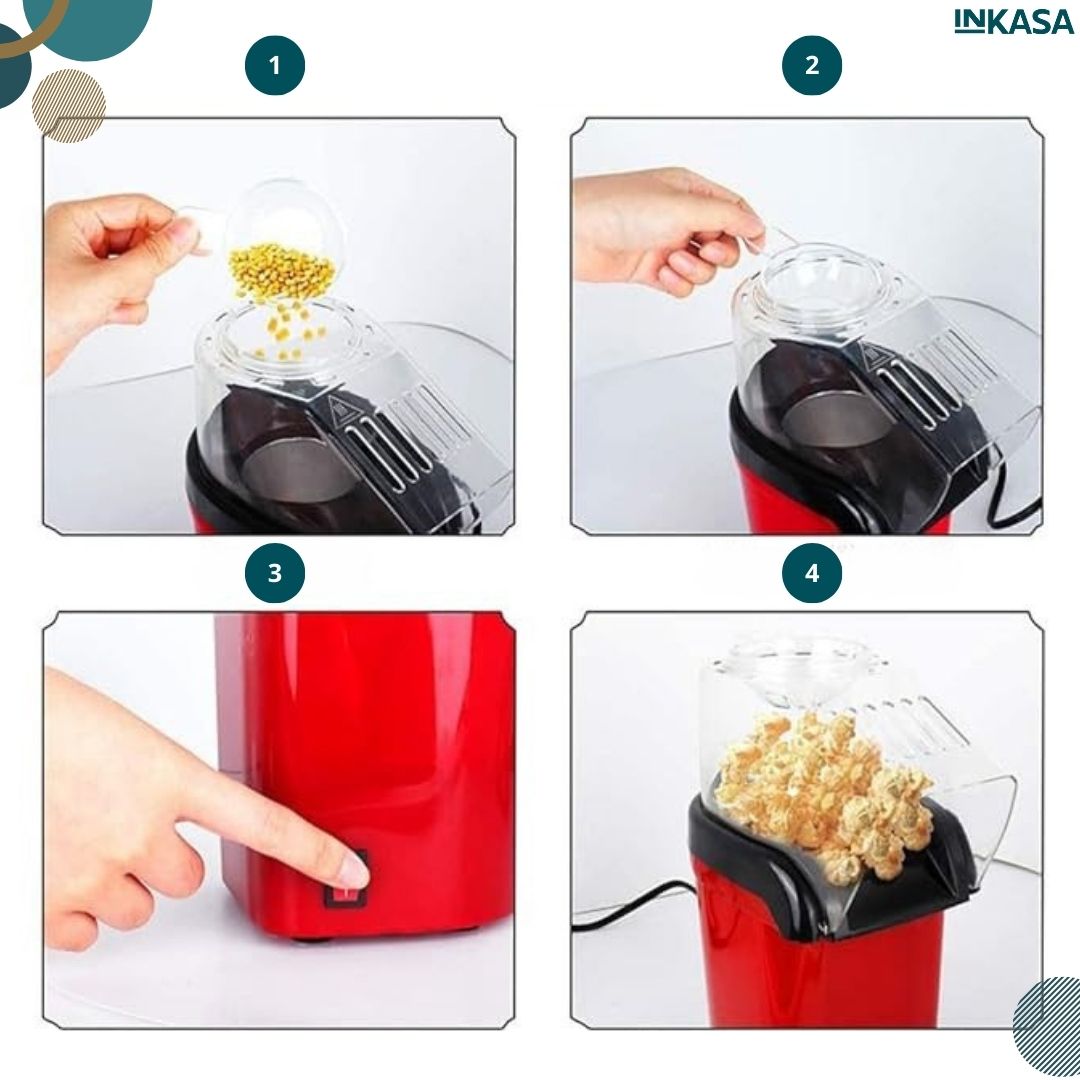 INKASA

1

2

3

4