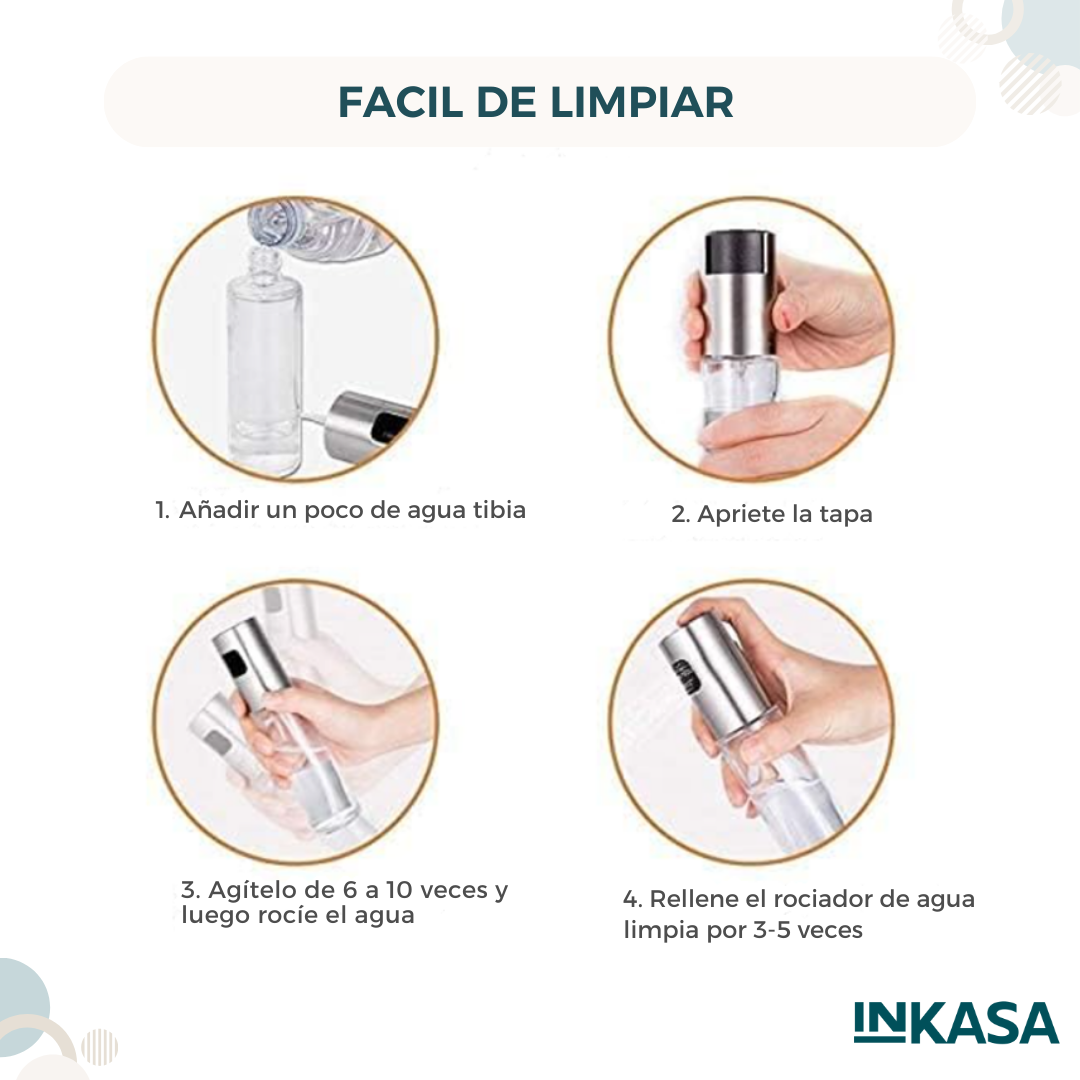 FACIL DE LIMPIAR

1. Añadir un poco de agua tibia

2. Apriete la tapa

3. Agítelo de 6 a 10 veces y luego rocíe el agua

4. Rellene el rociador de agua limpia por 3-5 veces

INKASA