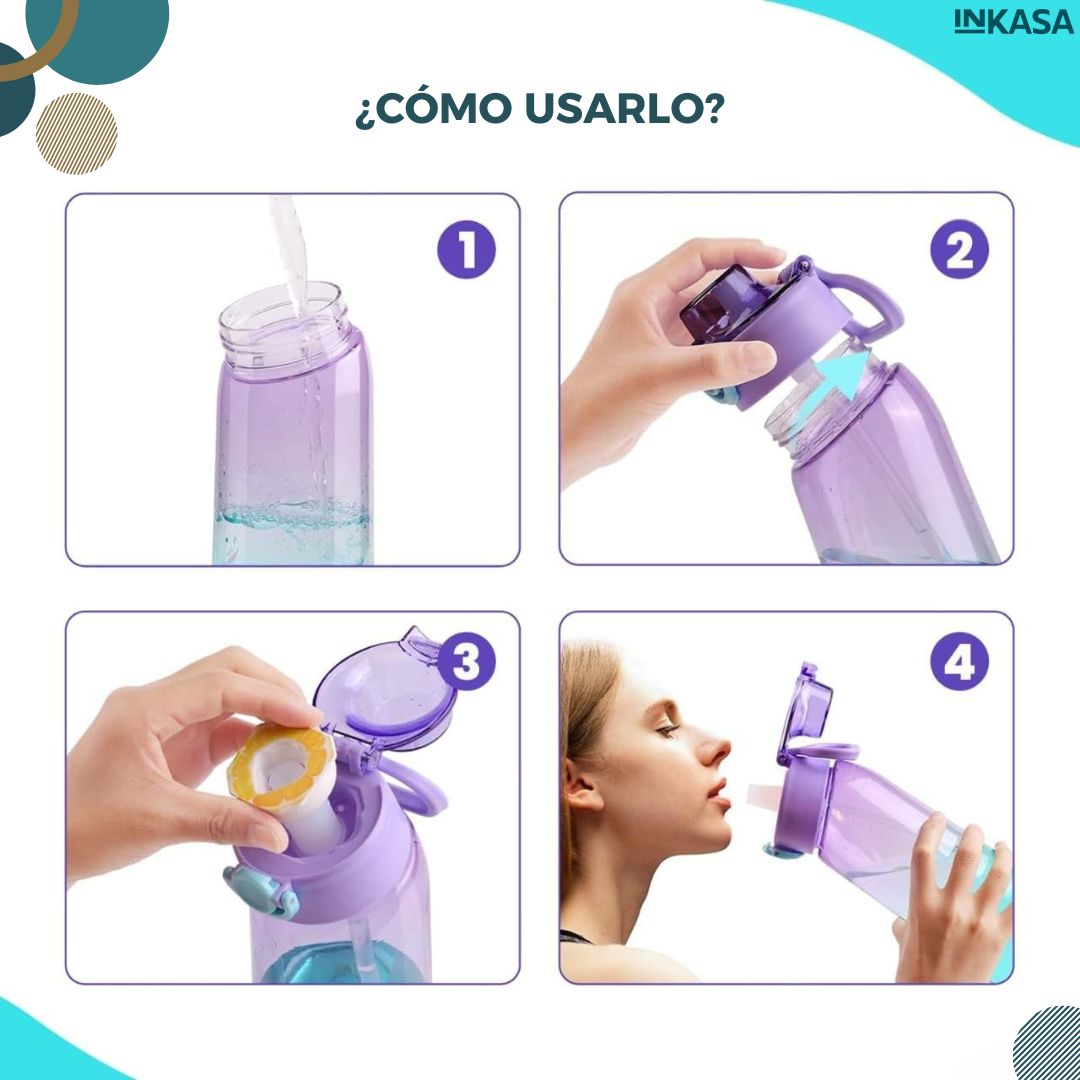 INKASA

¿CÓMO USARLO?

1

2

3

4