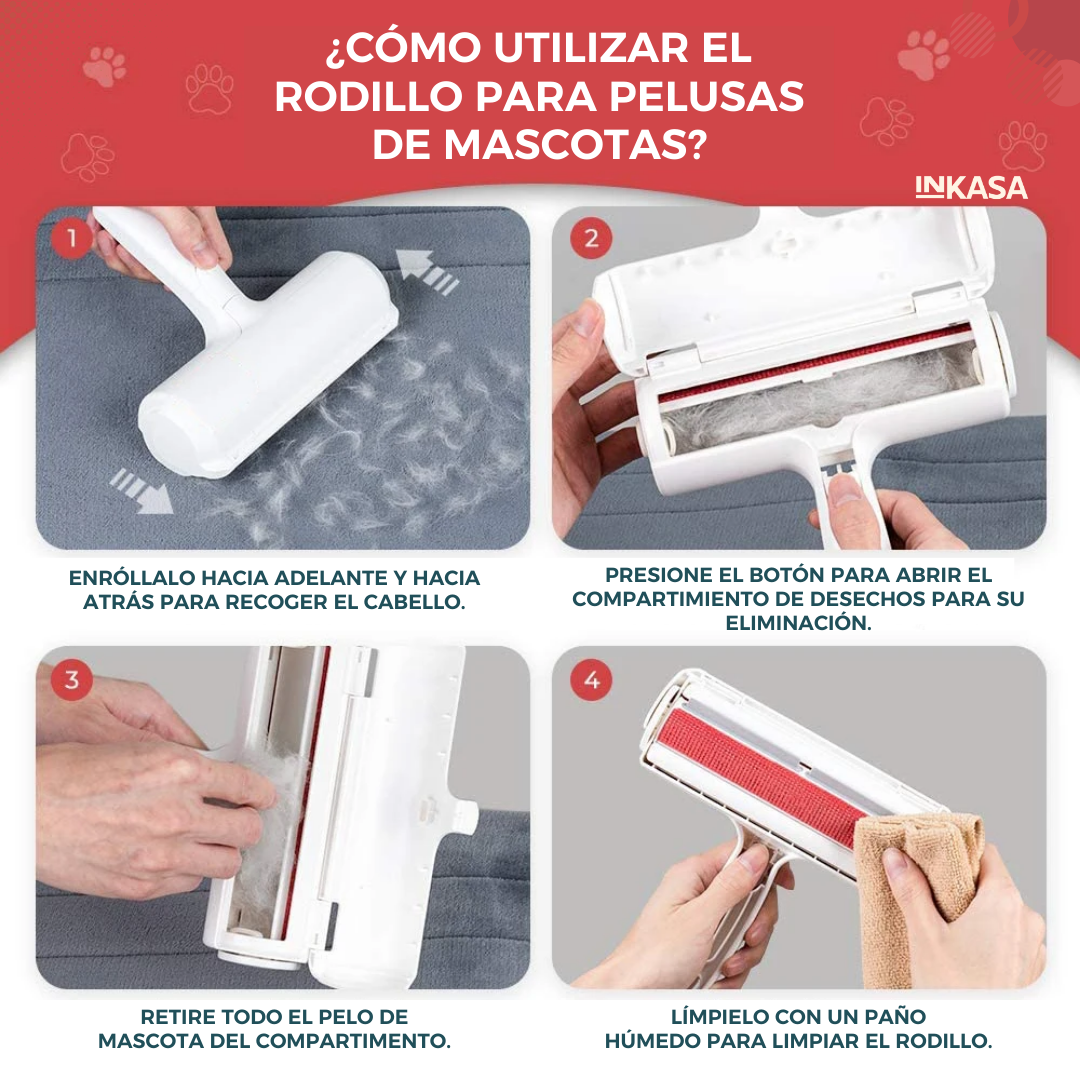 ¿CÓMO UTILIZAR EL RODILLO PARA PELUSAS DE MASCOTAS?

INKASA

1

ENRÓLLALO HACIA ADELANTE Y HACIA ATRÁS PARA RECOGER EL CABELLO.

2

PRESIONE EL BOTÓN PARA ABRIR EL COMPARTIMIENTO DE DESECHOS PARA SU ELIMINACIÓN.

3

RETIRE TODO EL PELO DE MASCOTA DEL COMPARTIMENTO.

4

LÍMPIELO CON UN PAÑO HÚMEDO PARA LIMPIAR EL RODILLO.