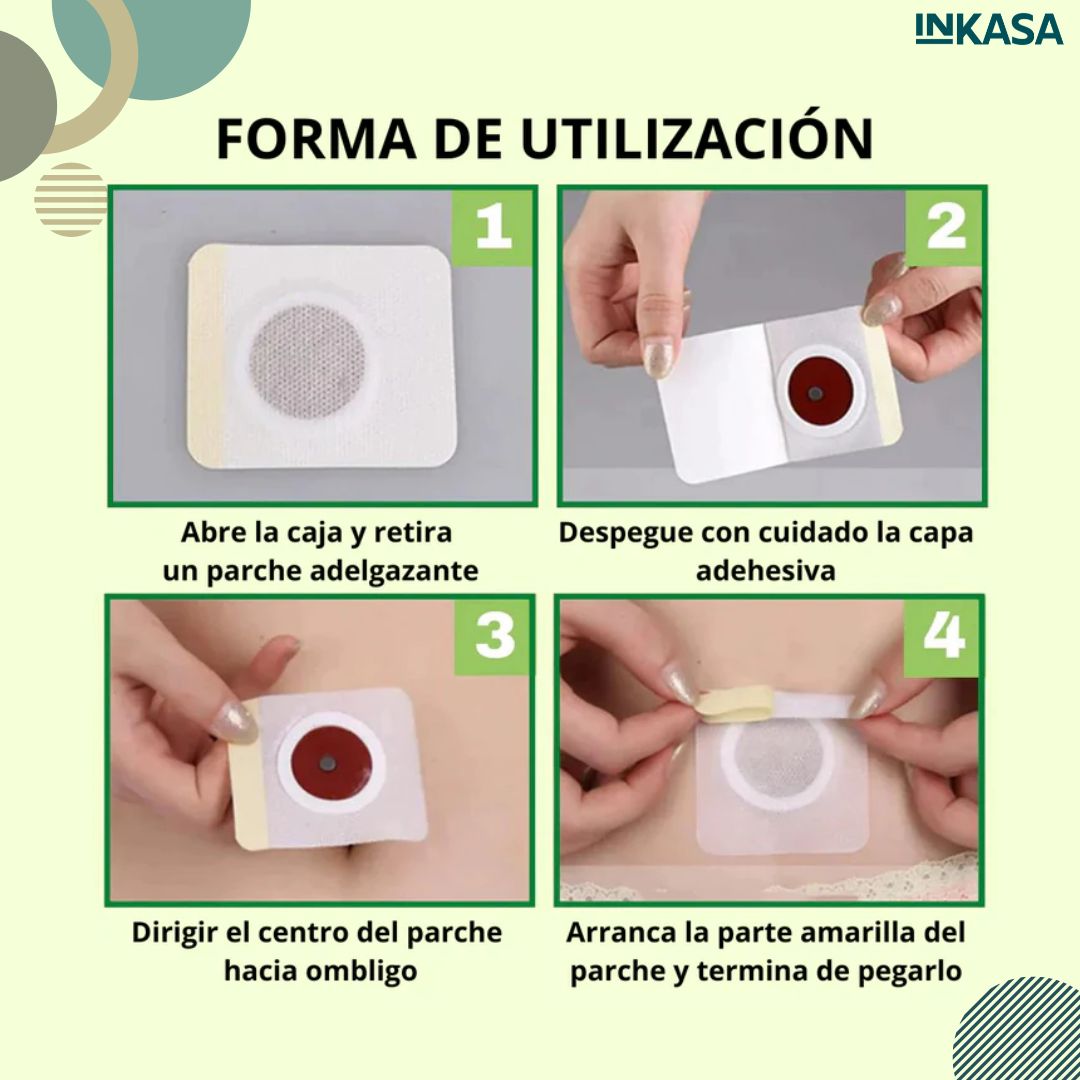 INKASA

FORMA DE UTILIZACIÓN

1

Abre la caja y retira un parche adelgazante

2

Despegue con cuidado la capa adehesiva

3

Dirigir el centro del parche hacia ombligo

4

Arranca la parte amarilla del parche y termina de pegarlo