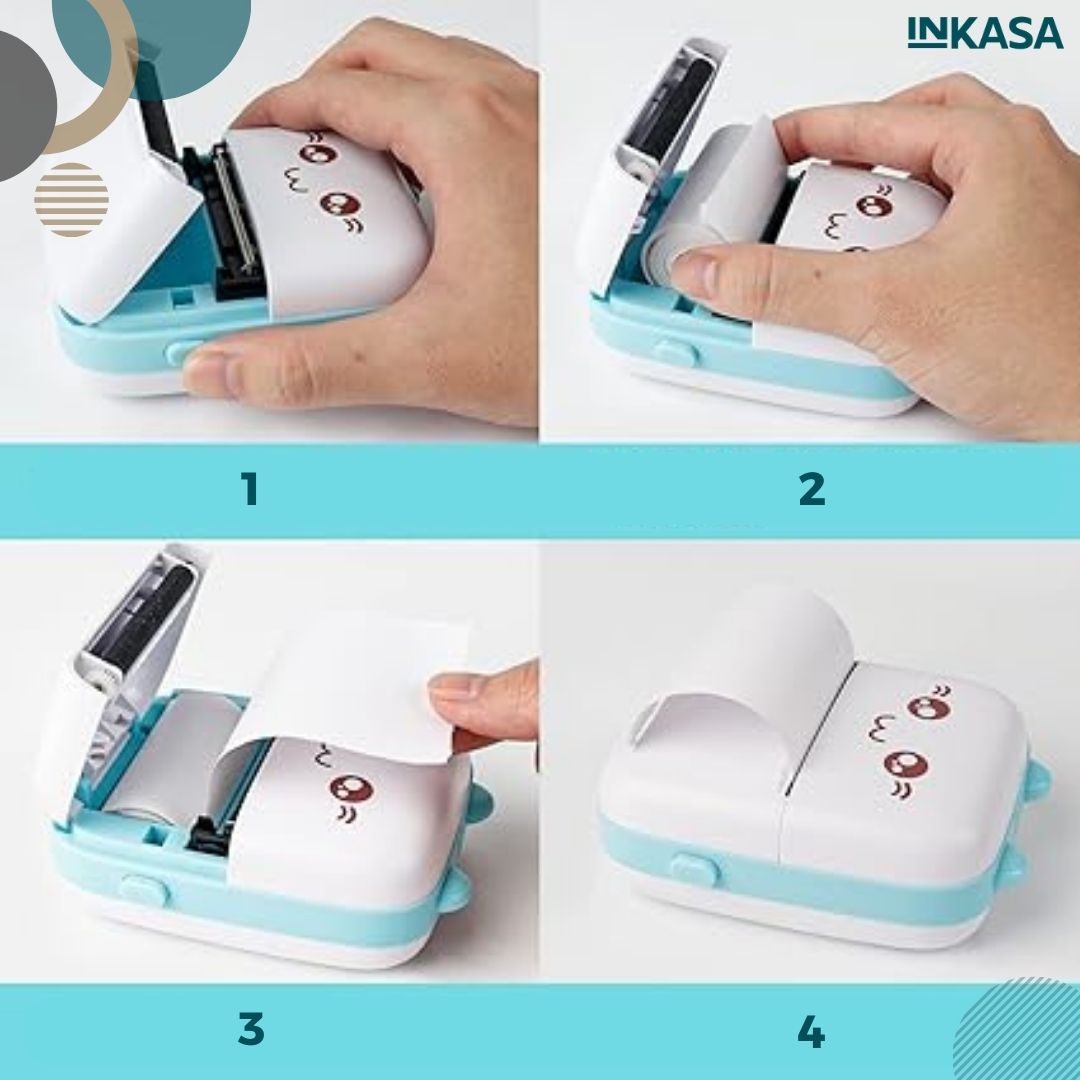 INKASA

1

2

3

4