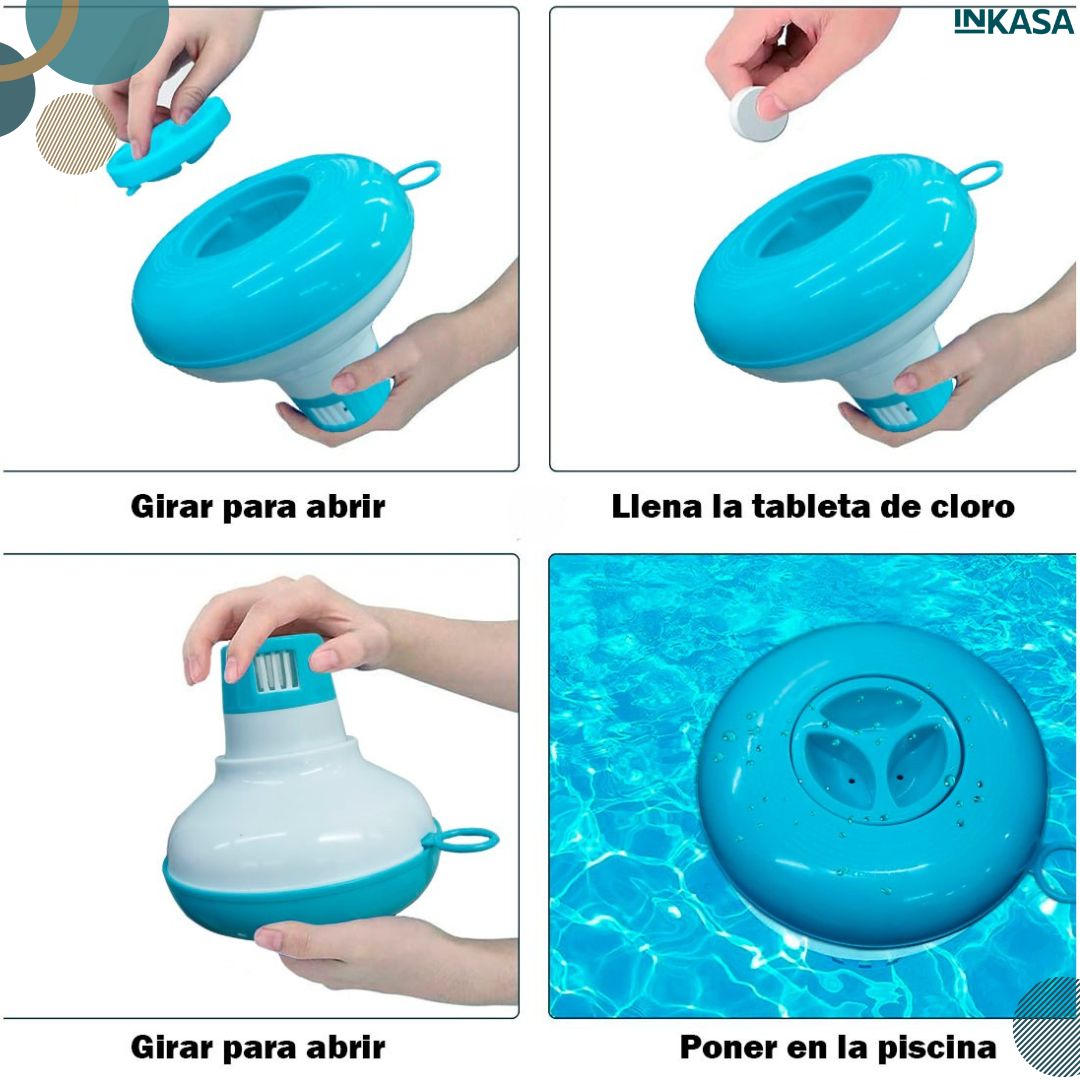 INKASA

Girar para abrir

Llena la tableta de cloro

Girar para abrir

Poner en la piscina