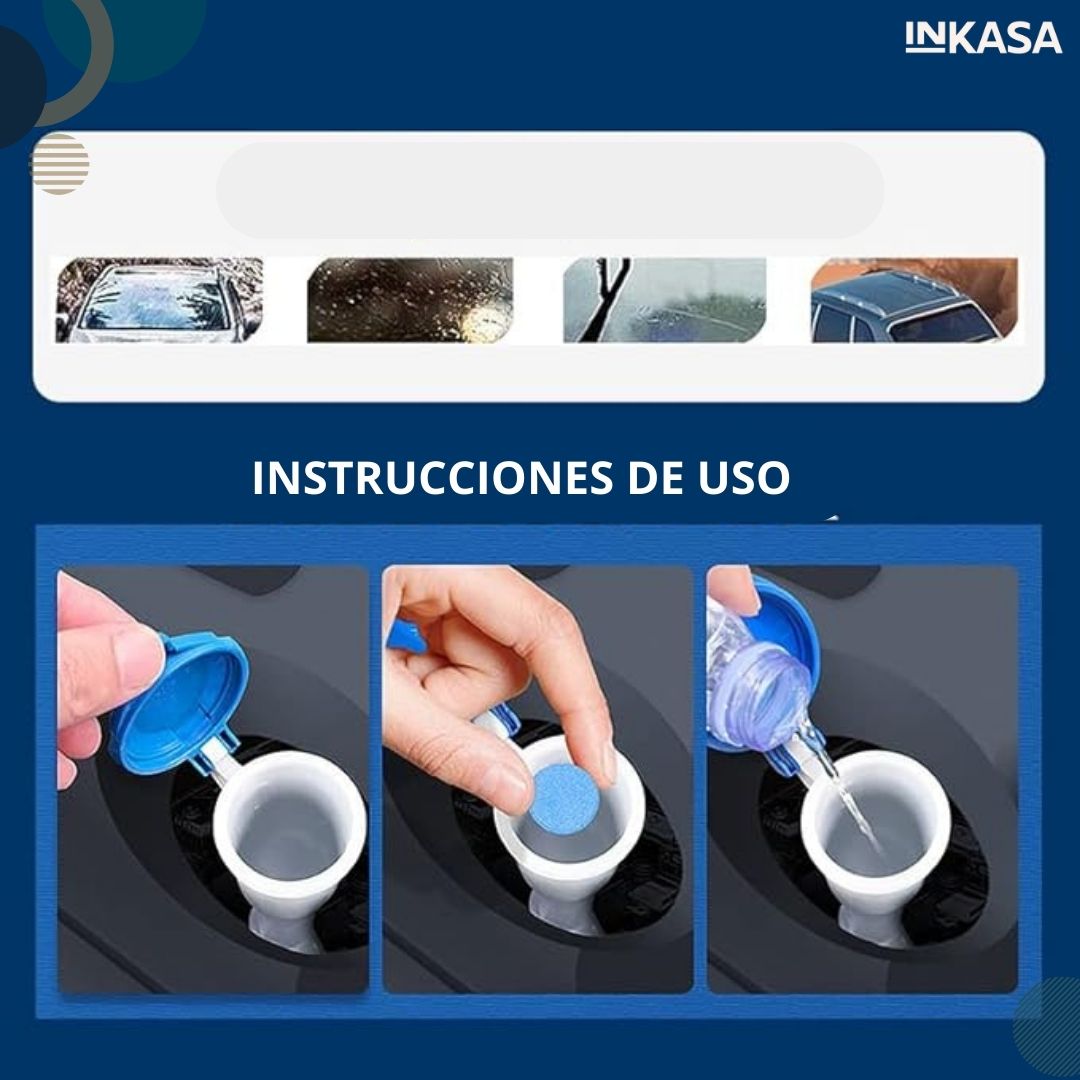 INKASA

INSTRUCCIONES DE USO