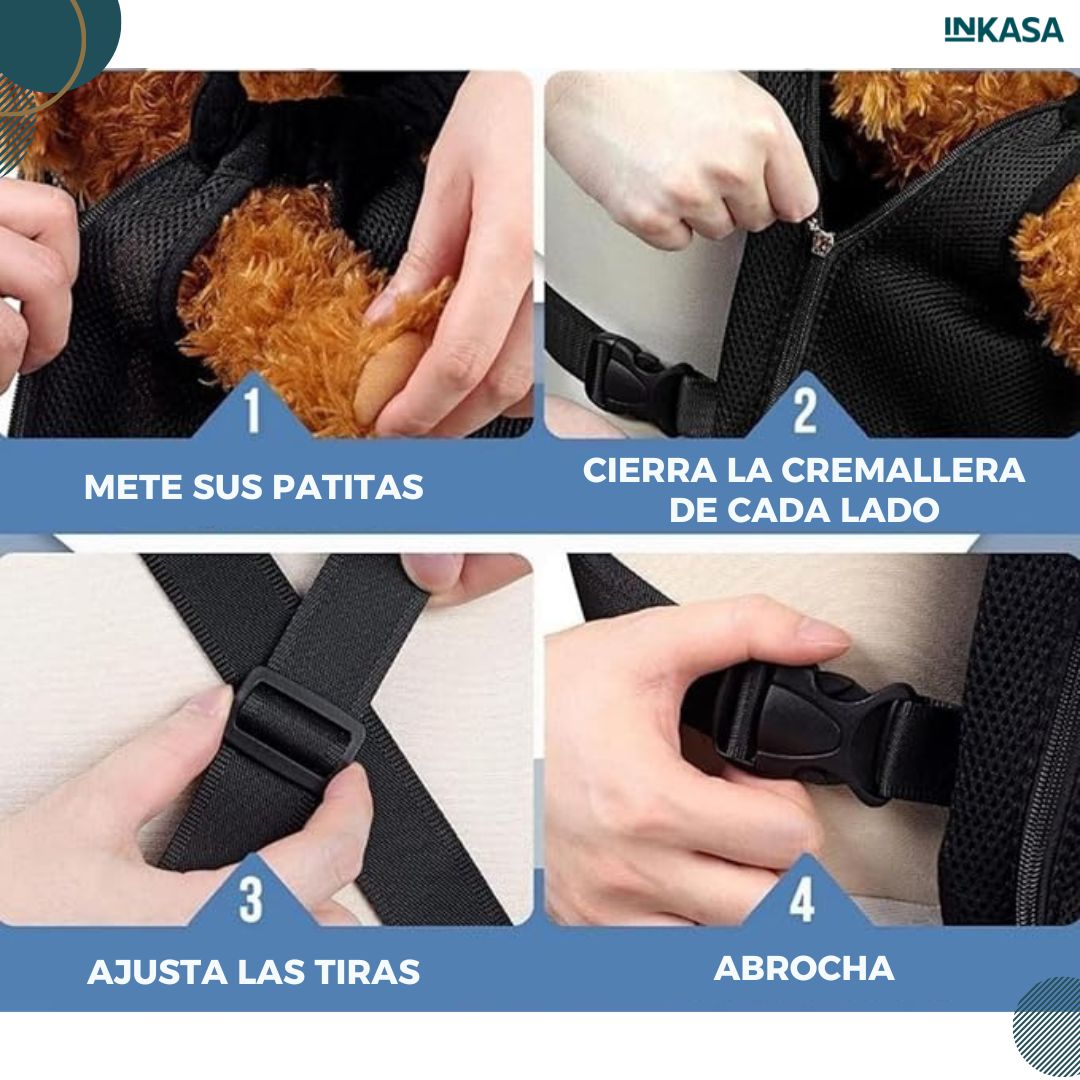 INKASA

1
METE SUS PATITAS

2
CIERRA LA CREMALLERA DE CADA LADO

3
AJUSTA LAS TIRAS

4
ABROCHA