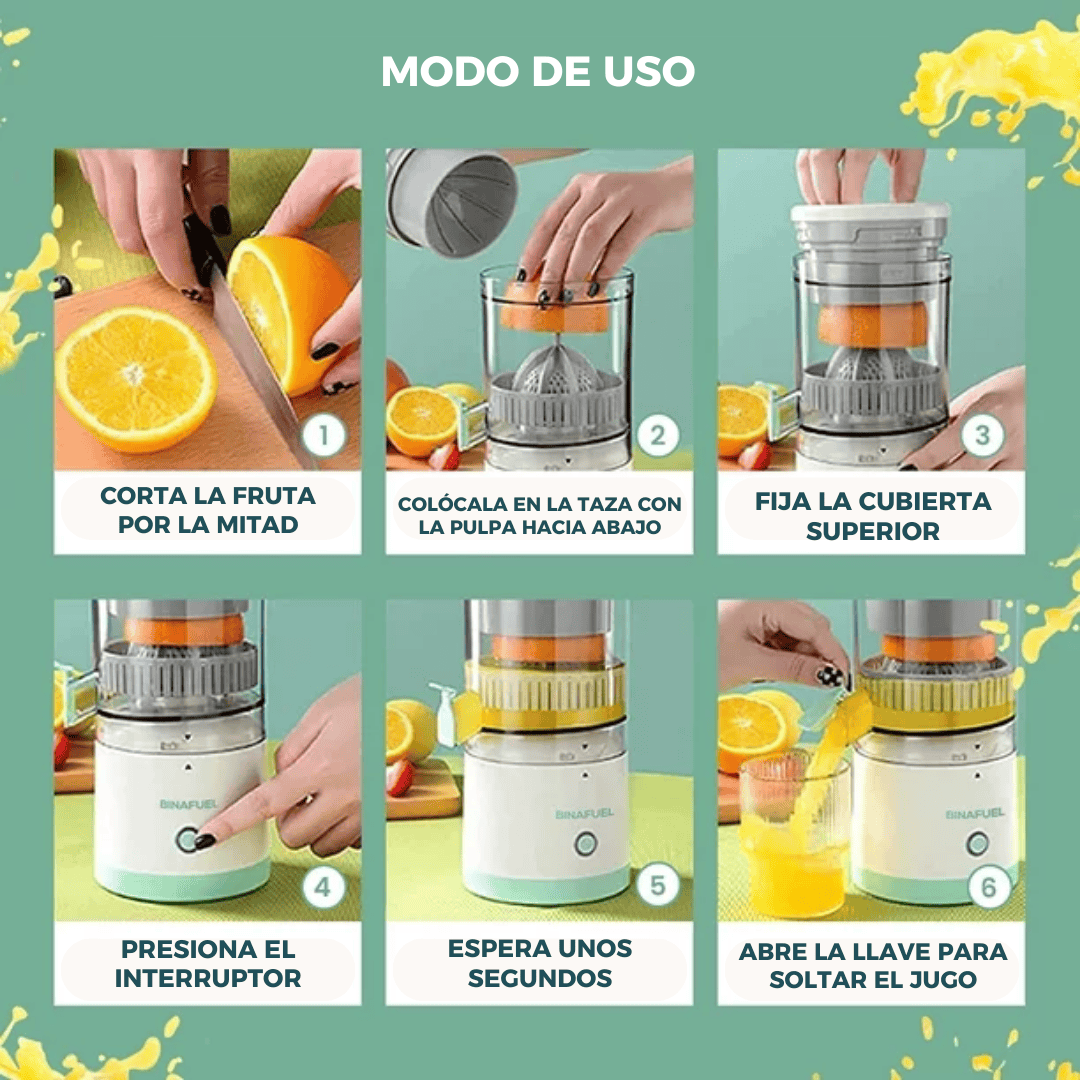 MODO DE USO

1
CORTA LA FRUTA POR LA MITAD

2
COLÓCALA EN LA TAZA CON LA PULPA HACIA ABAJO

3
FIJA LA CUBIERTA SUPERIOR

BINAFUEL
4
PRESIONA EL INTERRUPTOR

BINAFUEL
5
ESPERA UNOS SEGUNDOS

BINAFUEL
6
ABRE LA LLAVE PARA SOLTAR EL JUGO