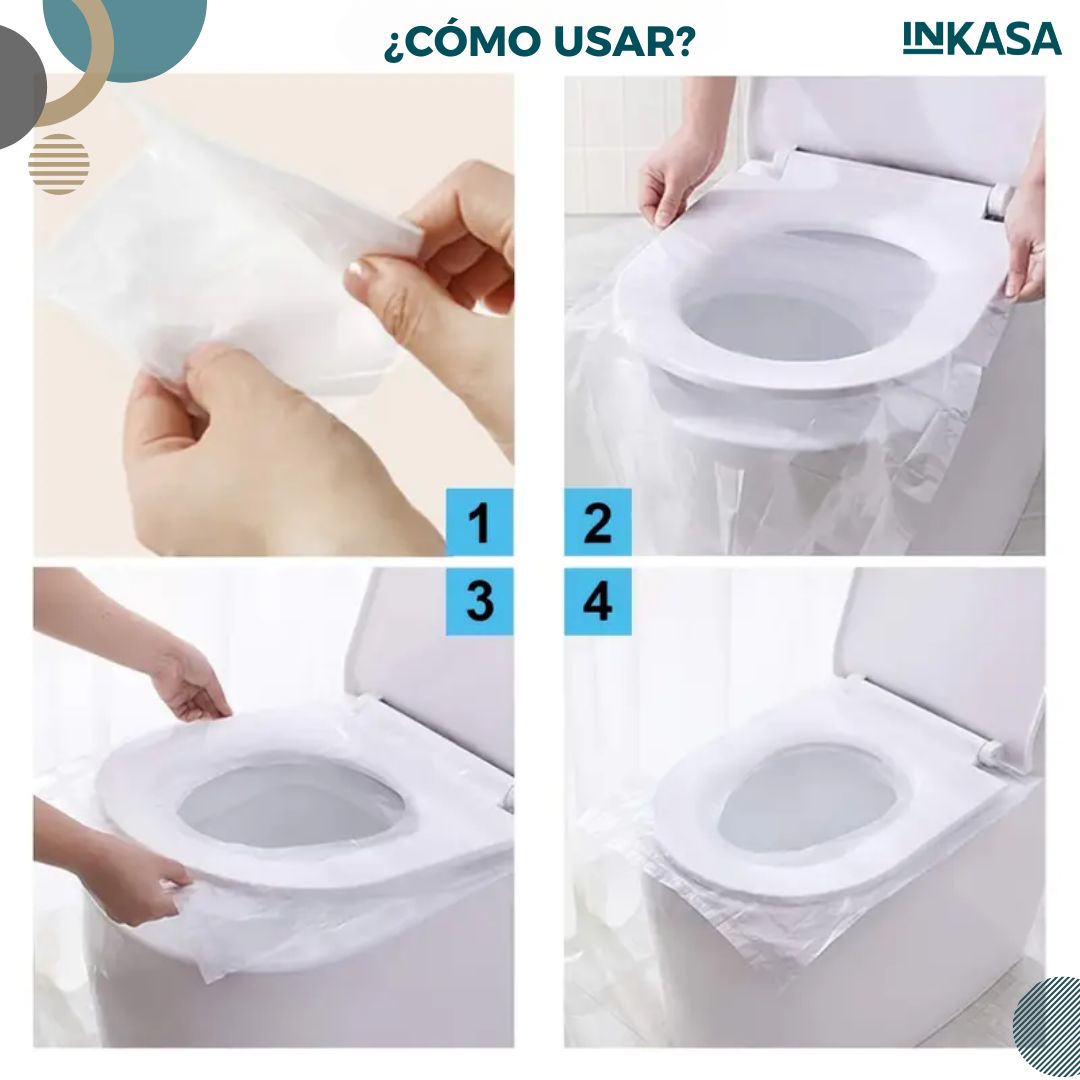 ¿CÓMO USAR?

INKASA

1

2

3

4