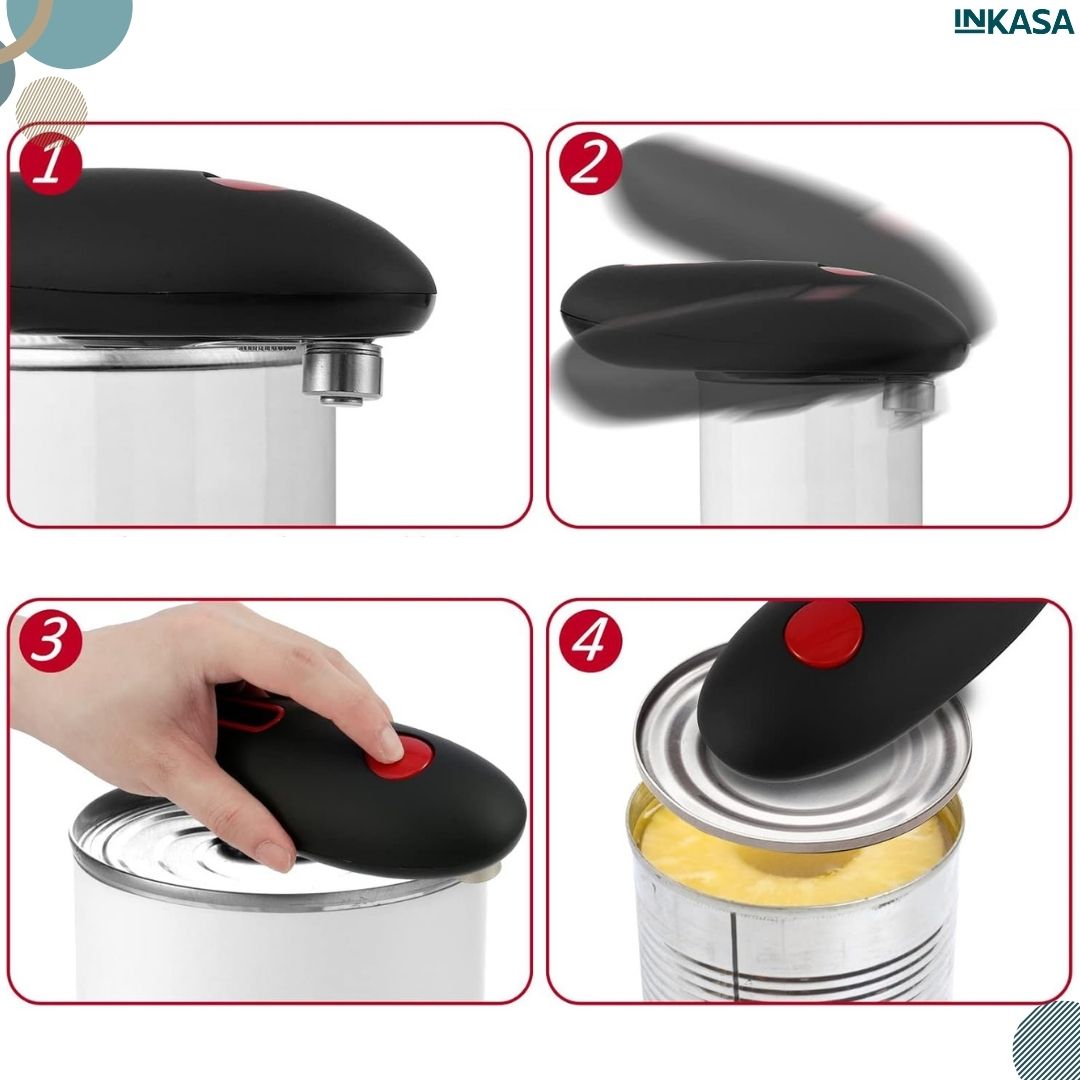 INKASA

1

2

3

4