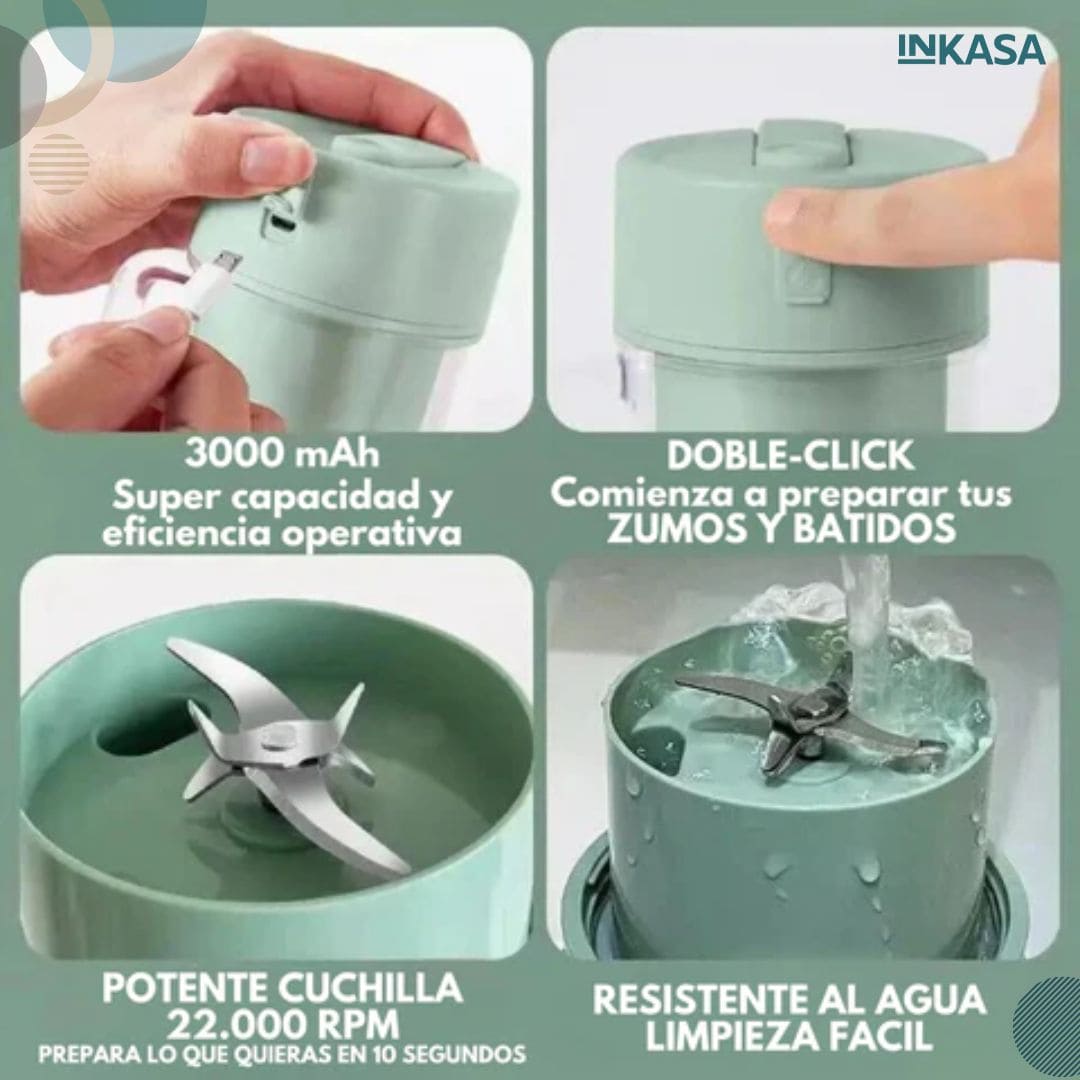 INKASA

3000 mAh
Super capacidad y eficiencia operativa

DOBLE-CLICK
Comienza a preparar tus ZUMOS Y BATIDOS

POTENTE CUCHILLA
22.000 RPM
PREPARA LO QUE QUIERAS EN 10 SEGUNDOS

RESISTENTE AL AGUA
LIMPIEZA FACIL