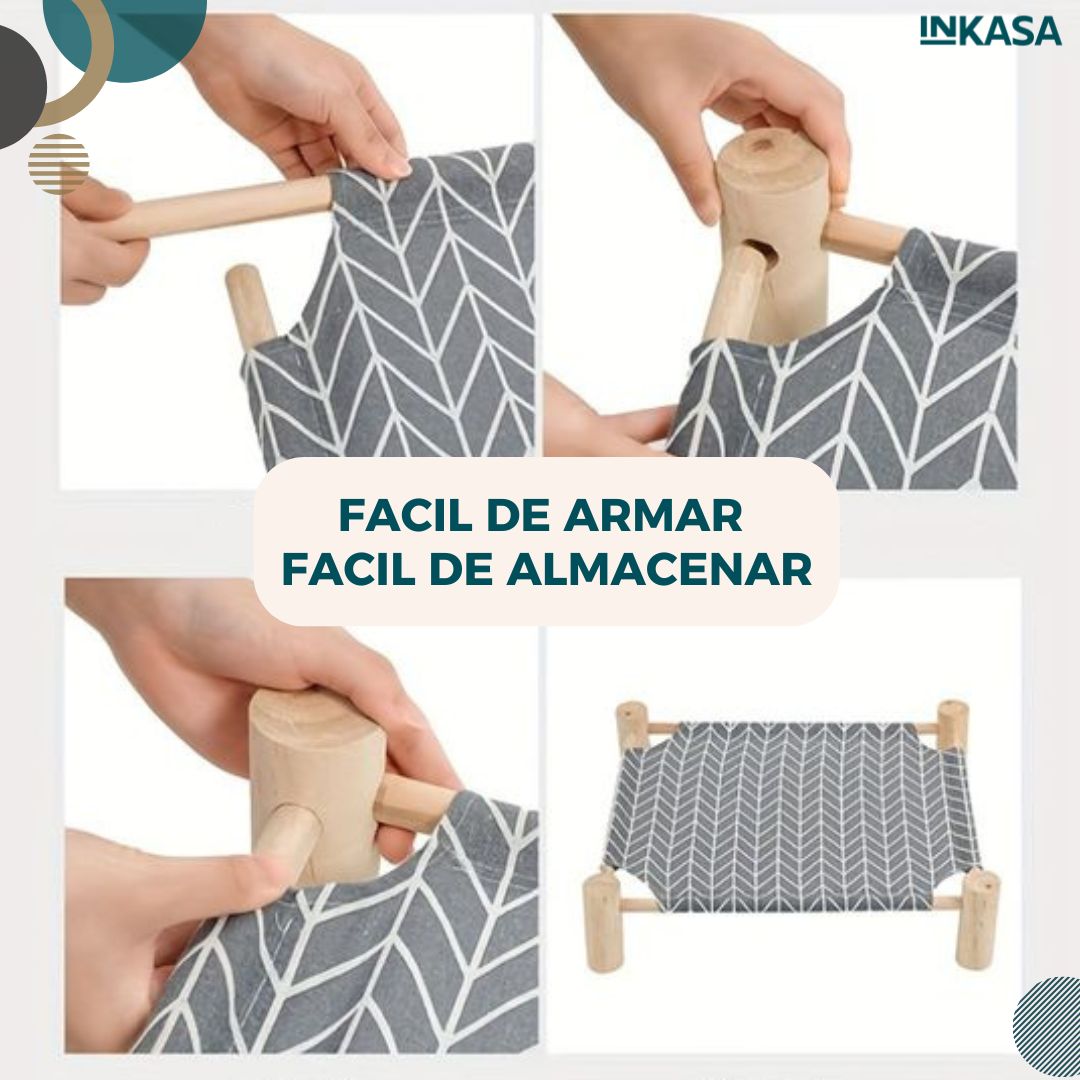 INKASA

FACIL DE ARMAR
FACIL DE ALMACENAR