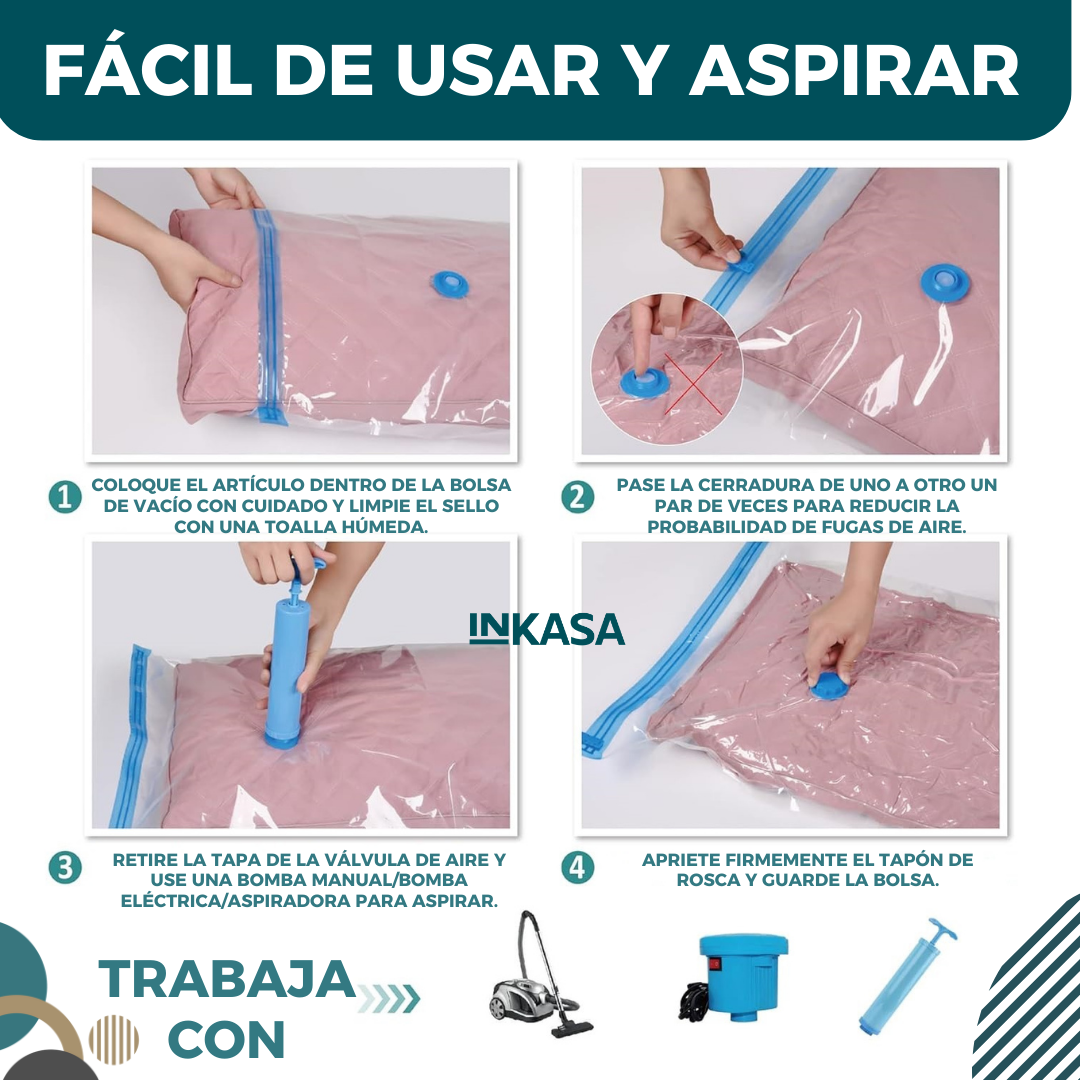 FÁCIL DE USAR Y ASPIRAR

1 COLOQUE EL ARTÍCULO DENTRO DE LA BOLSA DE VACÍO CON CUIDADO Y LIMPIE EL SELLO CON UNA TOALLA HÚMEDA.

2 PASE LA CERRADURA DE UNO A OTRO UN PAR DE VECES PARA REDUCIR LA PROBABILIDAD DE FUGAS DE AIRE.

INKASA

3 RETIRE LA TAPA DE LA VÁLVULA DE AIRE Y USE UNA BOMBA MANUAL/BOMBA ELÉCTRICA/ASPIRADORA PARA ASPIRAR.

4 APRIETE FIRMEMENTE EL TAPÓN DE ROSCA Y GUARDE LA BOLSA.

TRABAJA CON