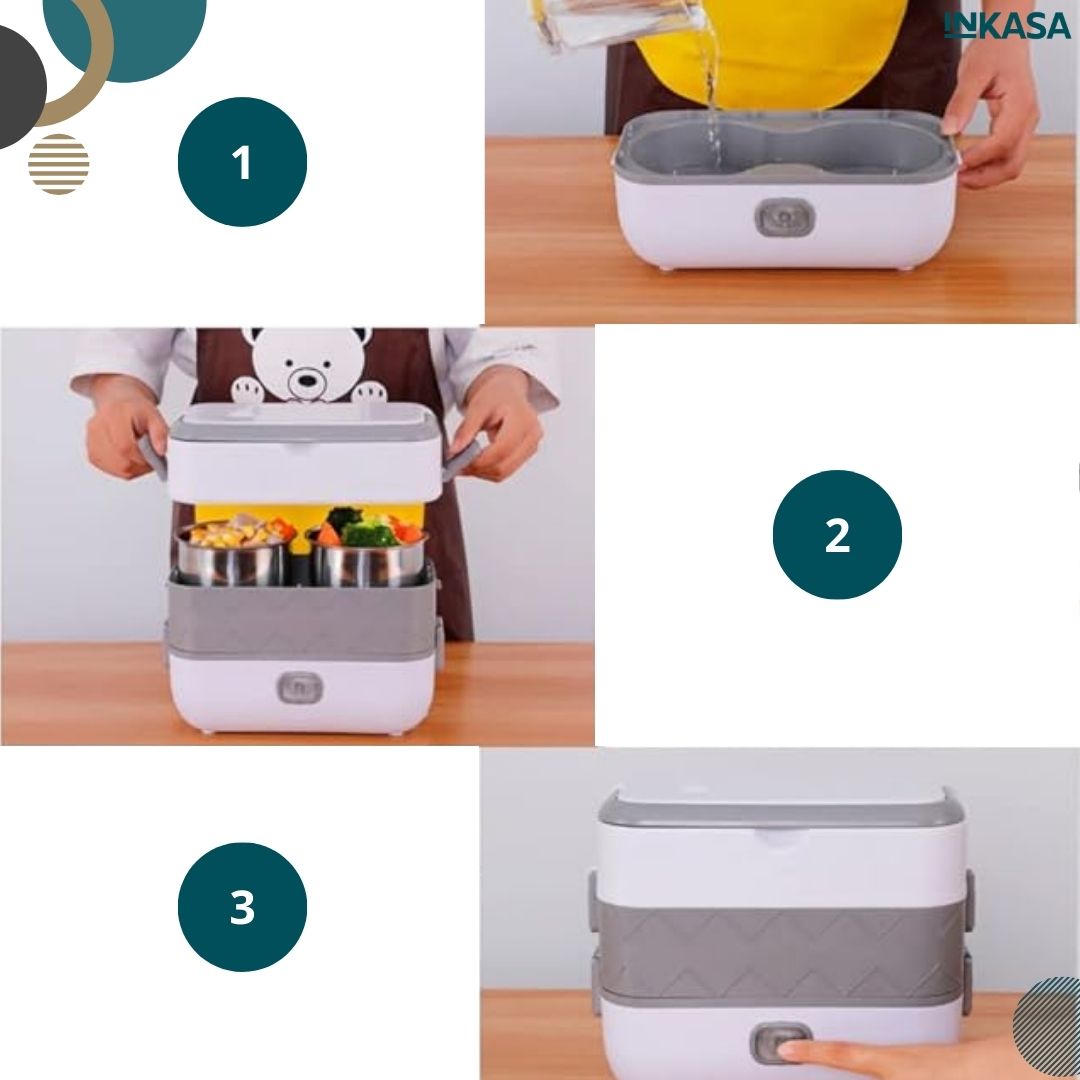 INKASA

1

2

3