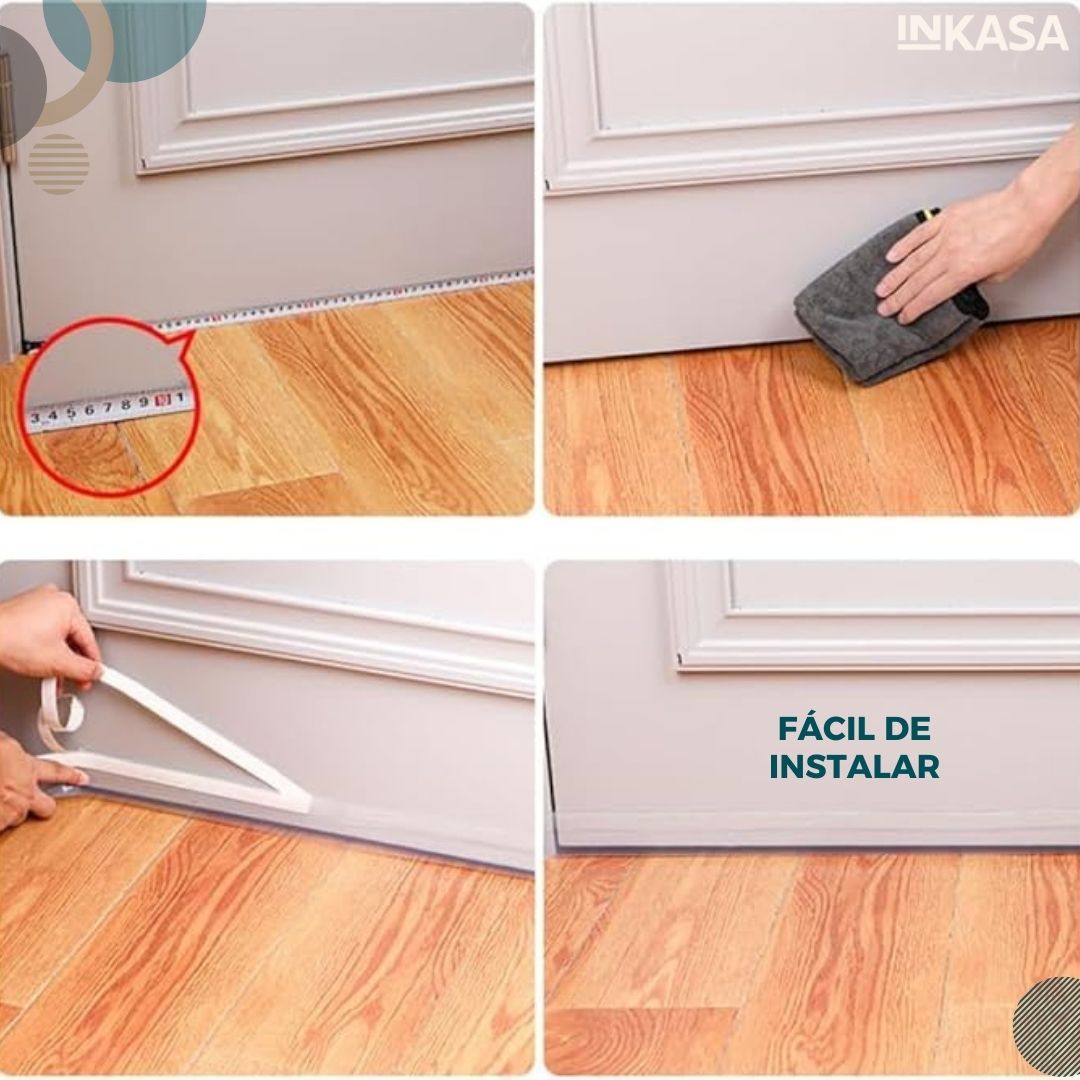 INKASA

3 4 5 6 7 8 9 1

FÁCIL DE INSTALAR