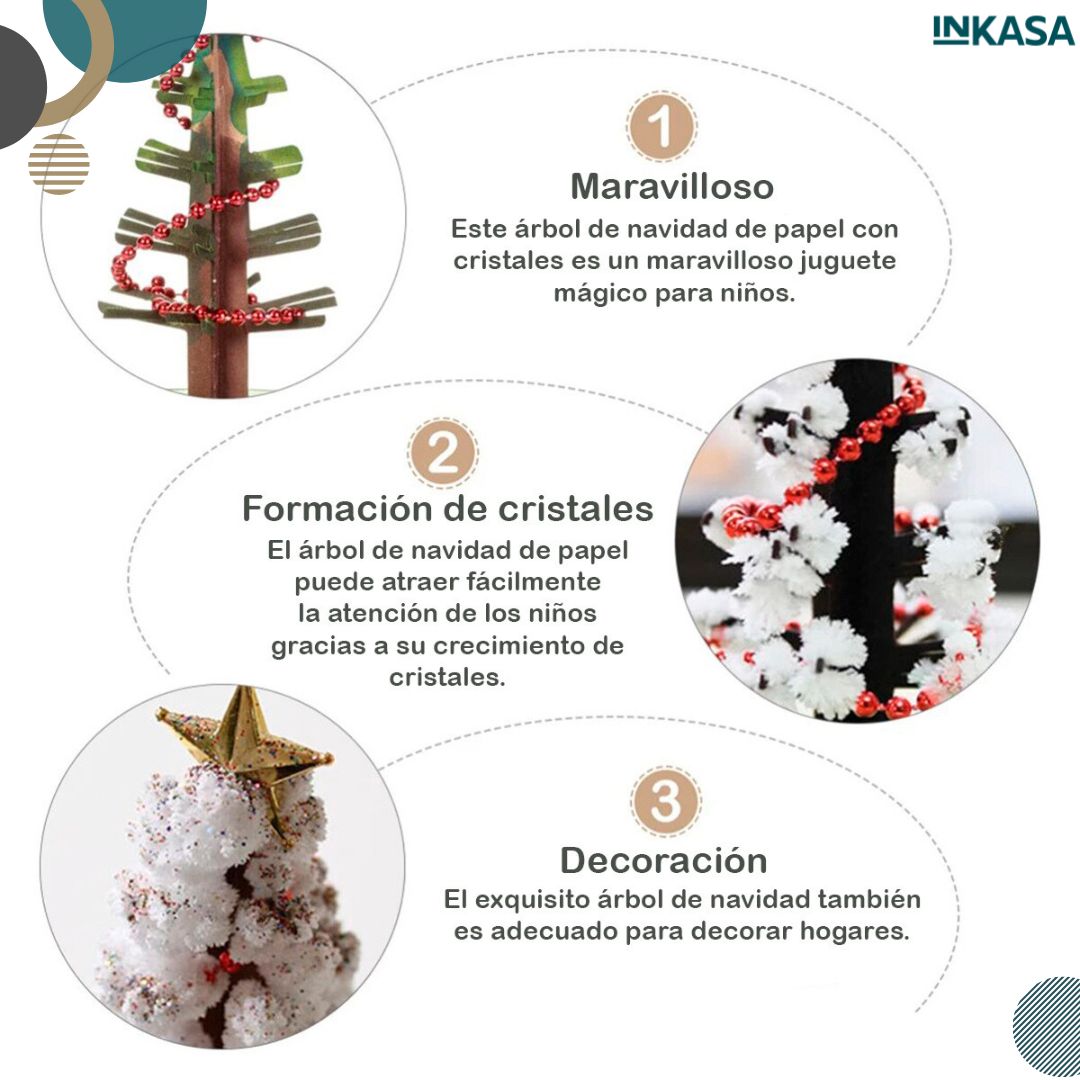 INKASA

1
Maravilloso
Este árbol de navidad de papel con cristales es un maravilloso juguete mágico para niños.

2
Formación de cristales
El árbol de navidad de papel puede atraer fácilmente la atención de los niños gracias a su crecimiento de cristales.

3
Decoración
El exquisito árbol de navidad también es adecuado para decorar hogares.