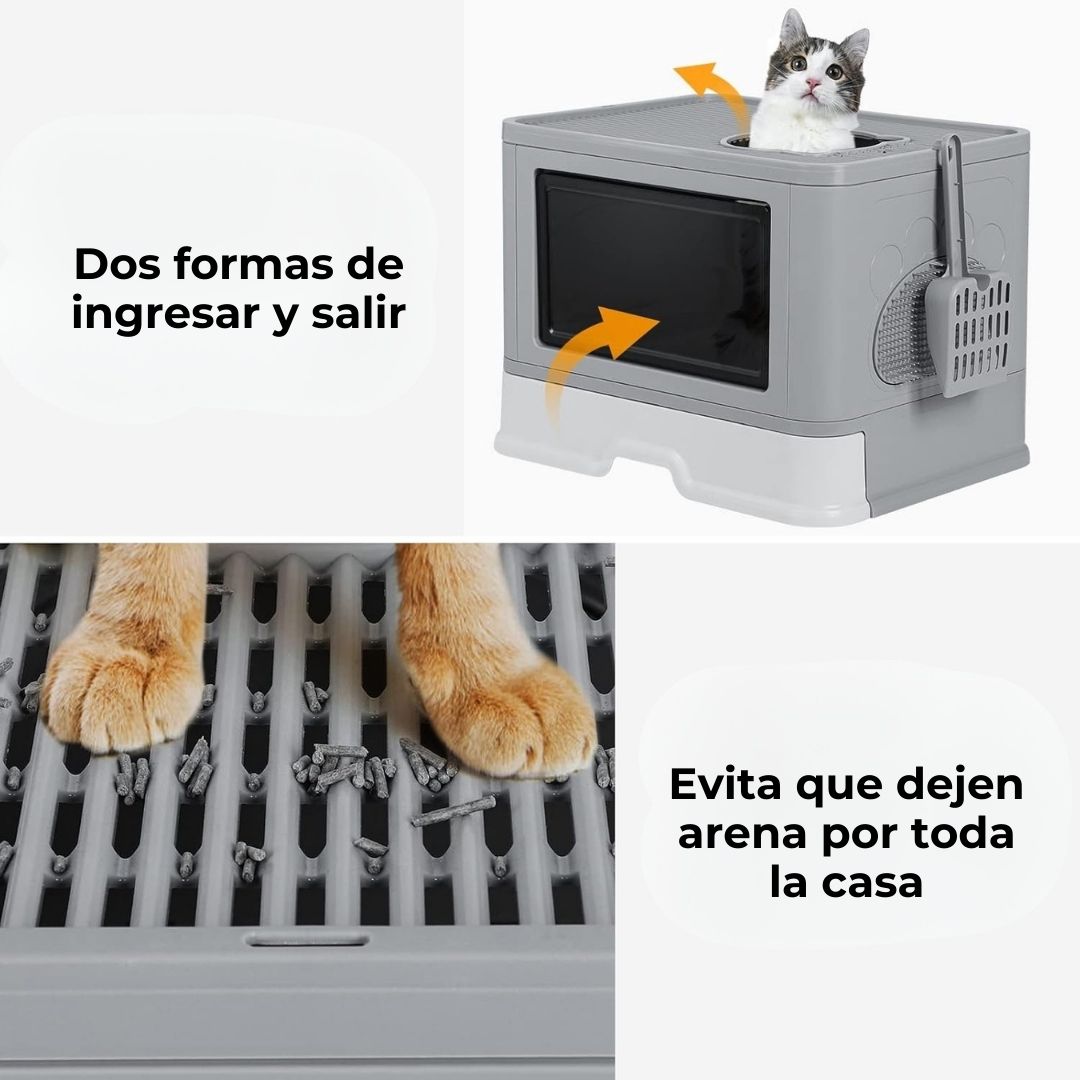 Dos formas de ingresar y salir

Evita que dejen arena por toda la casa