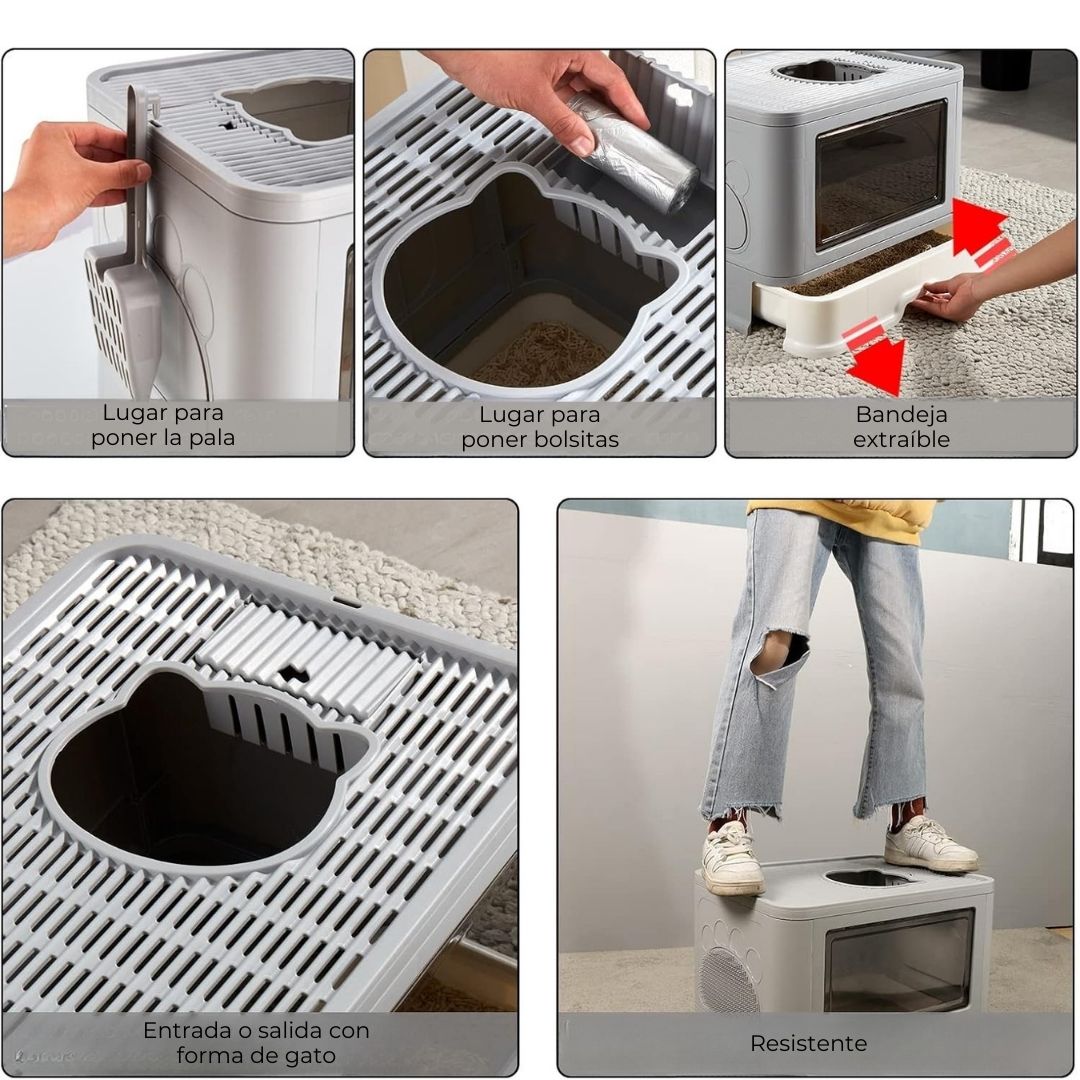 Lugar para poner la pala

Lugar para poner bolsitas

Bandeja extraíble

Entrada o salida con forma de gato

Resistente