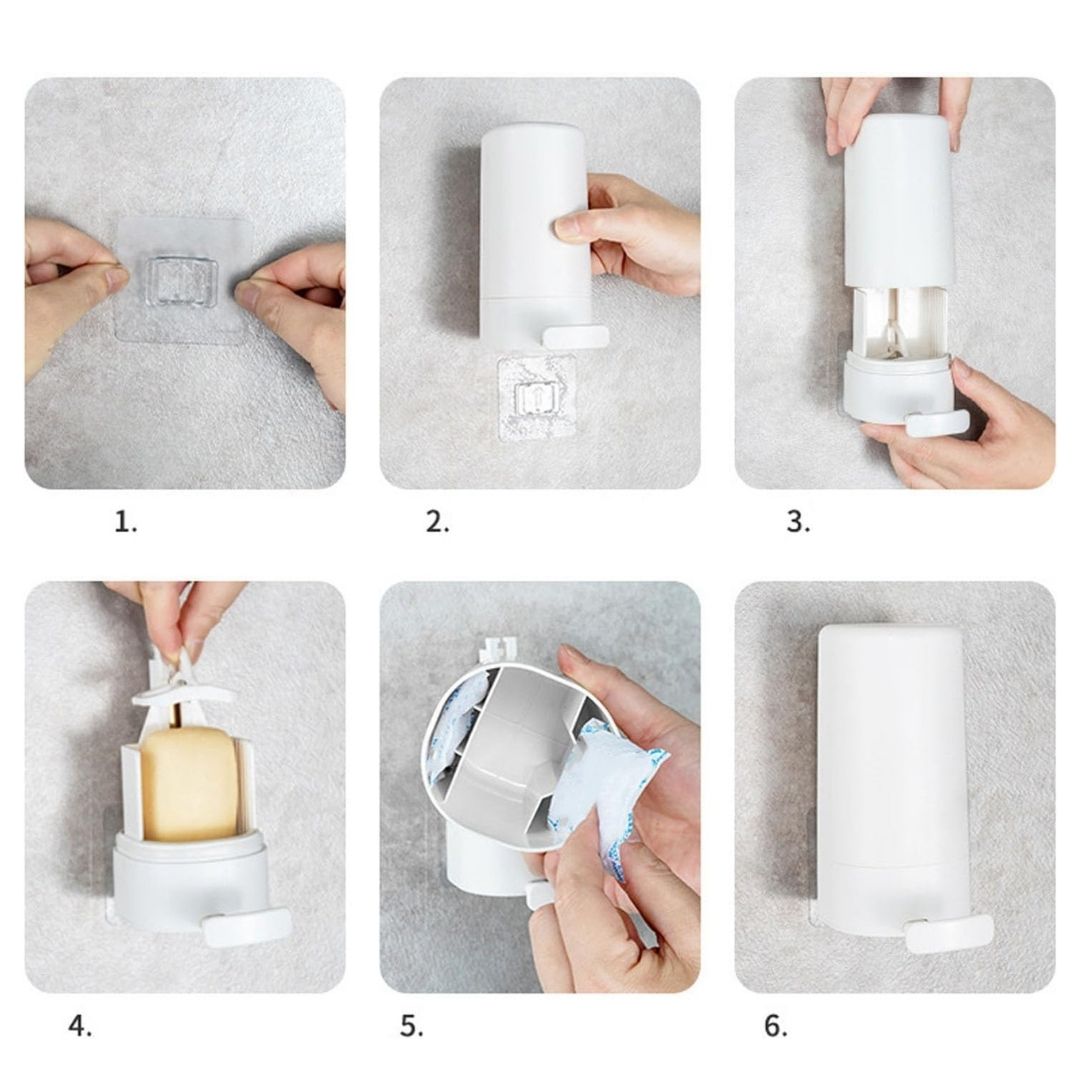 1.

2.

3.

4.

5.

6.